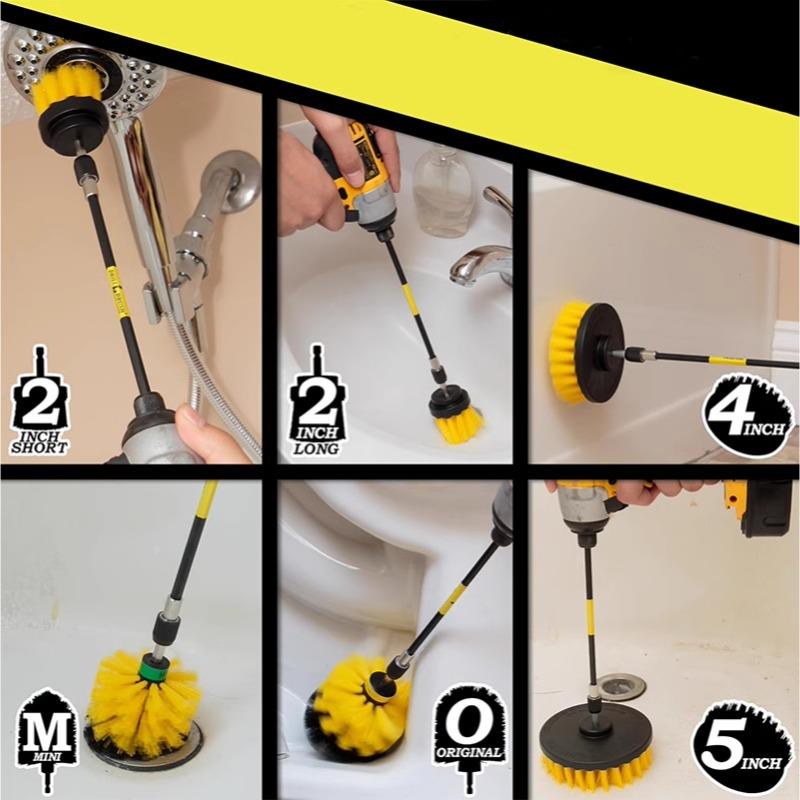 2
INCH
SHORT

2
INCH
LONG

4 INCH

M
MINI

O
ORIGINAL

5 INCH