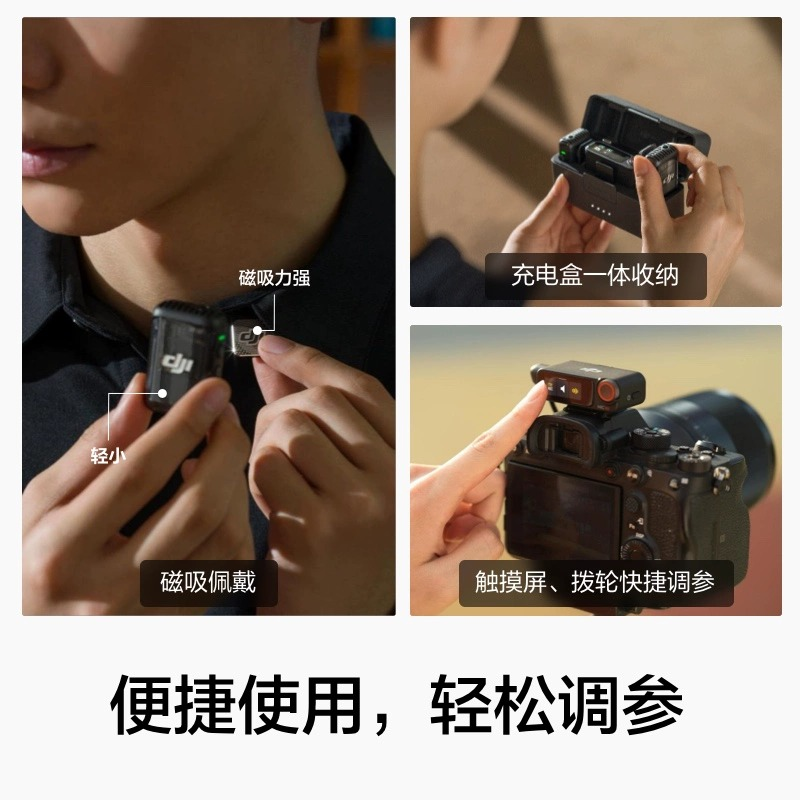 磁吸力强

dji

轻小

磁吸佩戴

充电盒一体收纳

触摸屏、拨轮快捷调参

便捷使用，轻松调参