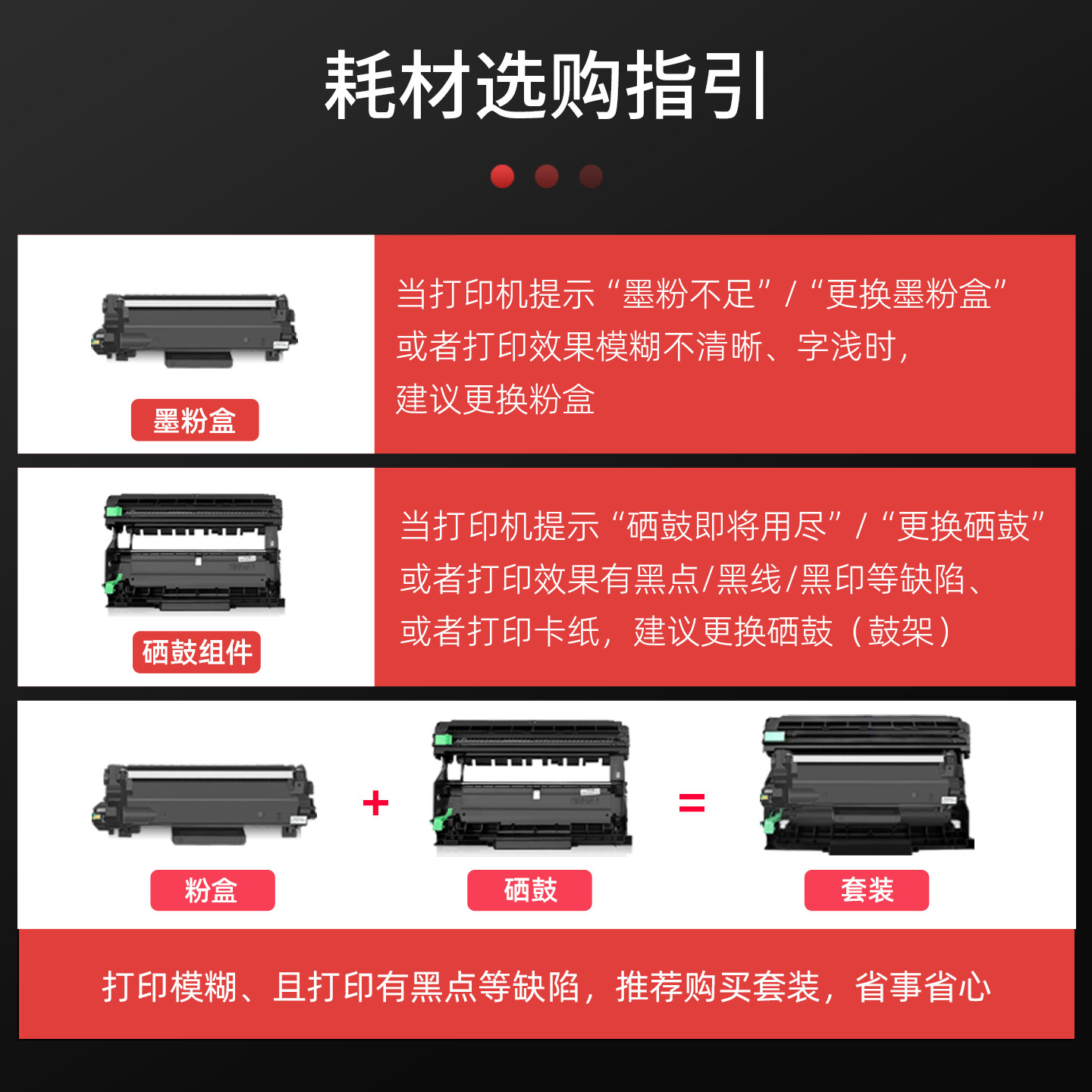 耗材选购指引

墨粉盒

当打印机提示“墨粉不足”/“更换墨粉盒”或者打印效果模糊不清晰、字浅时，建议更换粉盒

硒鼓组件

当打印机提示“硒鼓即将用尽”/“更换硒鼓”或者打印效果有黑点/黑线/黑印等缺陷、或者打印卡纸，建议更换硒鼓（鼓架）

粉盒 + 硒鼓 = 套装

打印模糊、且打印有黑点等缺陷，推荐购买套装，省事省心