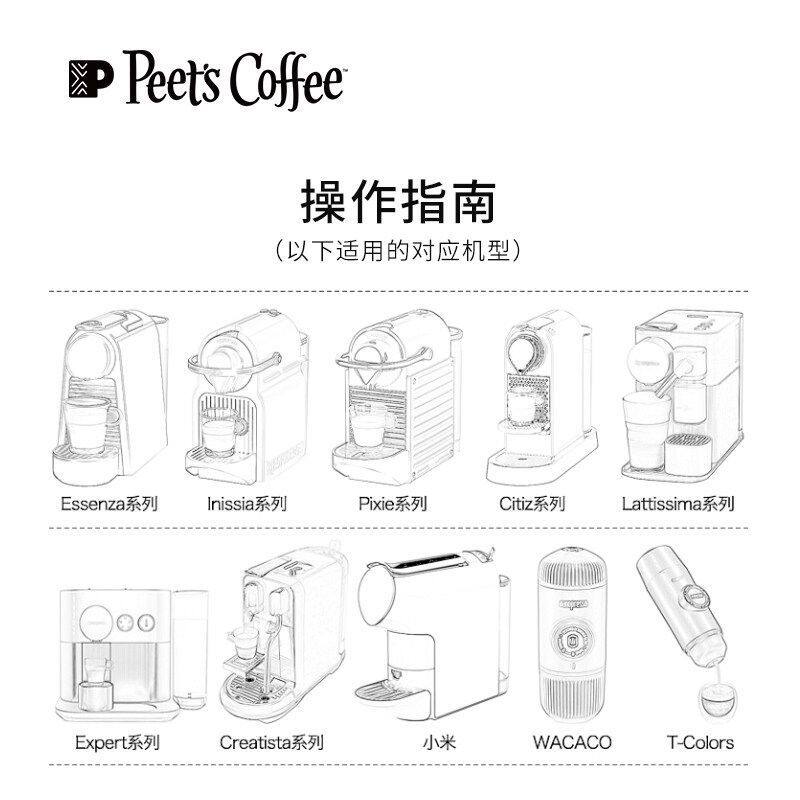 Peet's Coffee

操作指南
（以下适用的对应机型）

Essenza系列
Inissia系列
Pixie系列
Citiz系列
Lattissima系列

Expert系列
Creatista系列
小米
WACACO
T-Colors