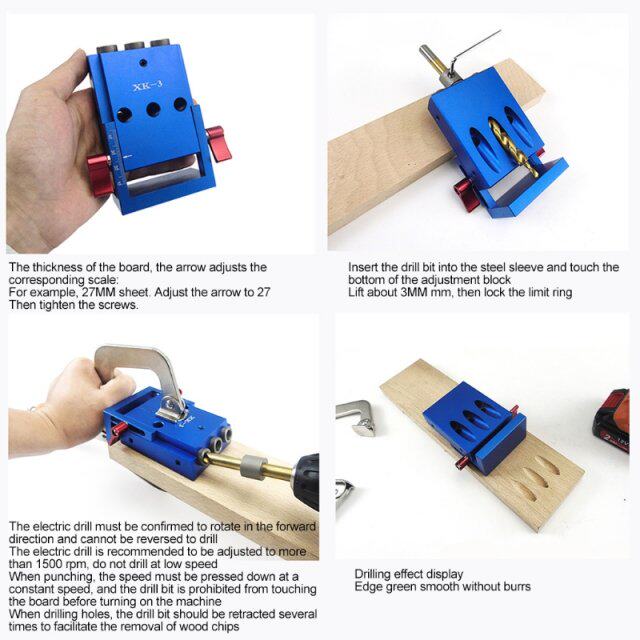 XK-3

The thickness of the board, the arrow adjusts the corresponding scale:
For example, 27MM sheet. Adjust the arrow to 27
Then tighten the screws.

Insert the drill bit into the steel sleeve and touch the bottom of the adjustment block
Lift about 3MM mm, then lock the limit ring

XK-3

The electric drill must be confirmed to rotate in the forward direction and cannot be reversed to drill
The electric drill is recommended to be adjusted to more than 1500 rpm, do not drill at low speed
When punching, the speed must be pressed down at a constant speed, and the drill bit is prohibited from touching the board before turning on the machine
When drilling holes, the drill bit should be retracted several times to facilitate the removal of wood chips

Drilling effect display
Edge green smooth without burrs