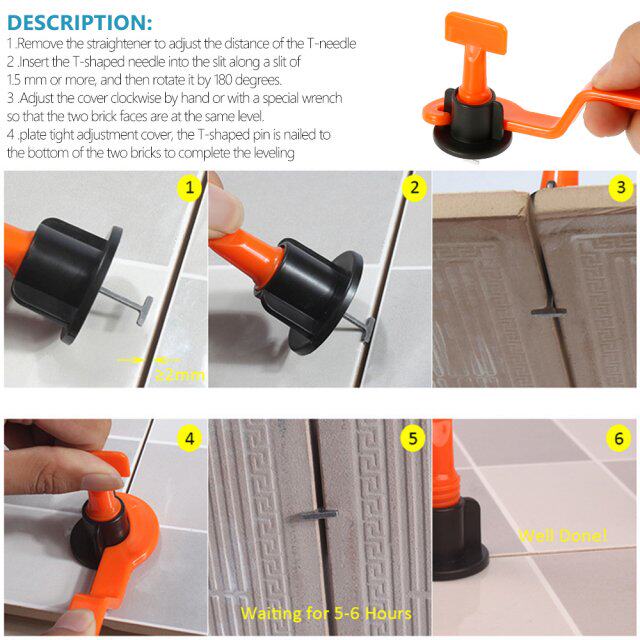 DESCRIPTION:
1 .Remove the straightener to adjust the distance of the T-needle
2 .Insert the T-shaped needle into the slit along a slit of 1.5 mm or more, and then rotate it by 180 degrees.
3 .Adjust the cover clockwise by hand or with a special wrench so that the two brick faces are at the same level.
4 .plate tight adjustment cover, the T-shaped pin is nailed to the bottom of the two bricks to complete the leveling

1

≥2mm

2

3

4

5

Waiting for 5-6 Hours

6

Well Done!