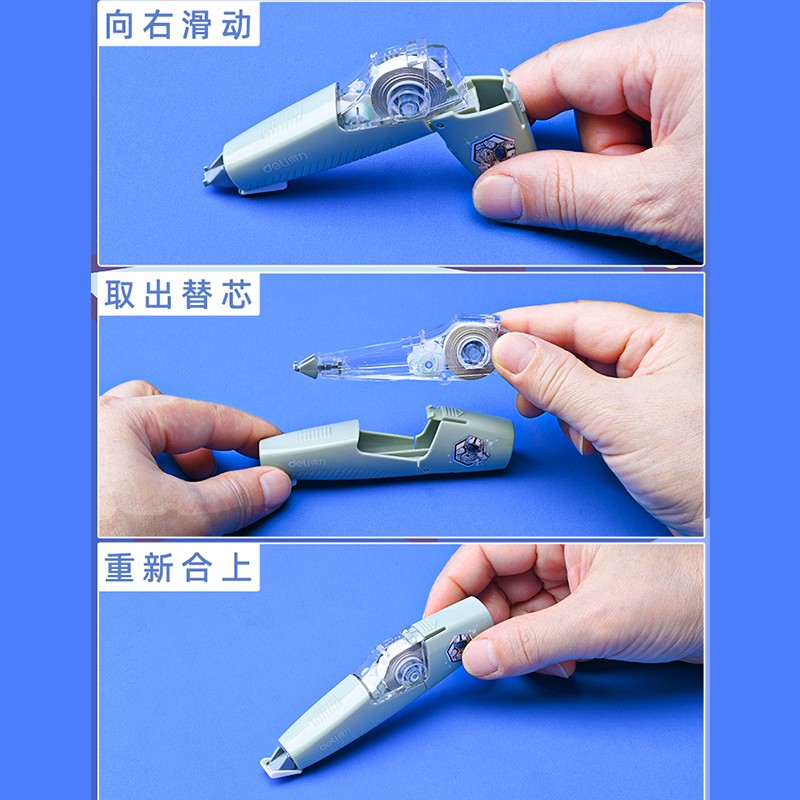 向右滑动

deli

取出替芯

deli

重新合上

deli