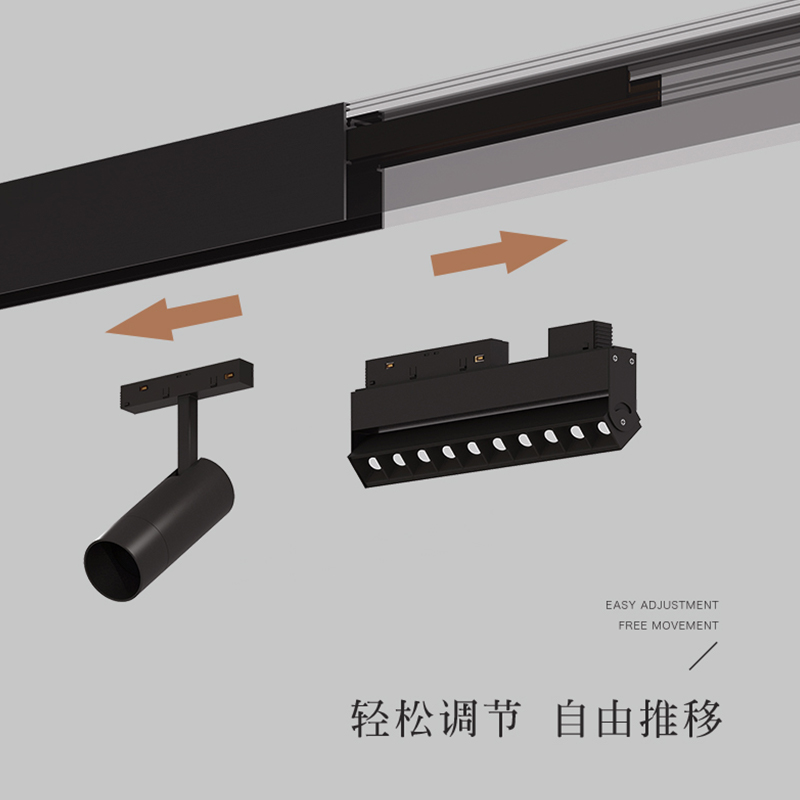 EASY ADJUSTMENT
FREE MOVEMENT

轻松调节 自由推移