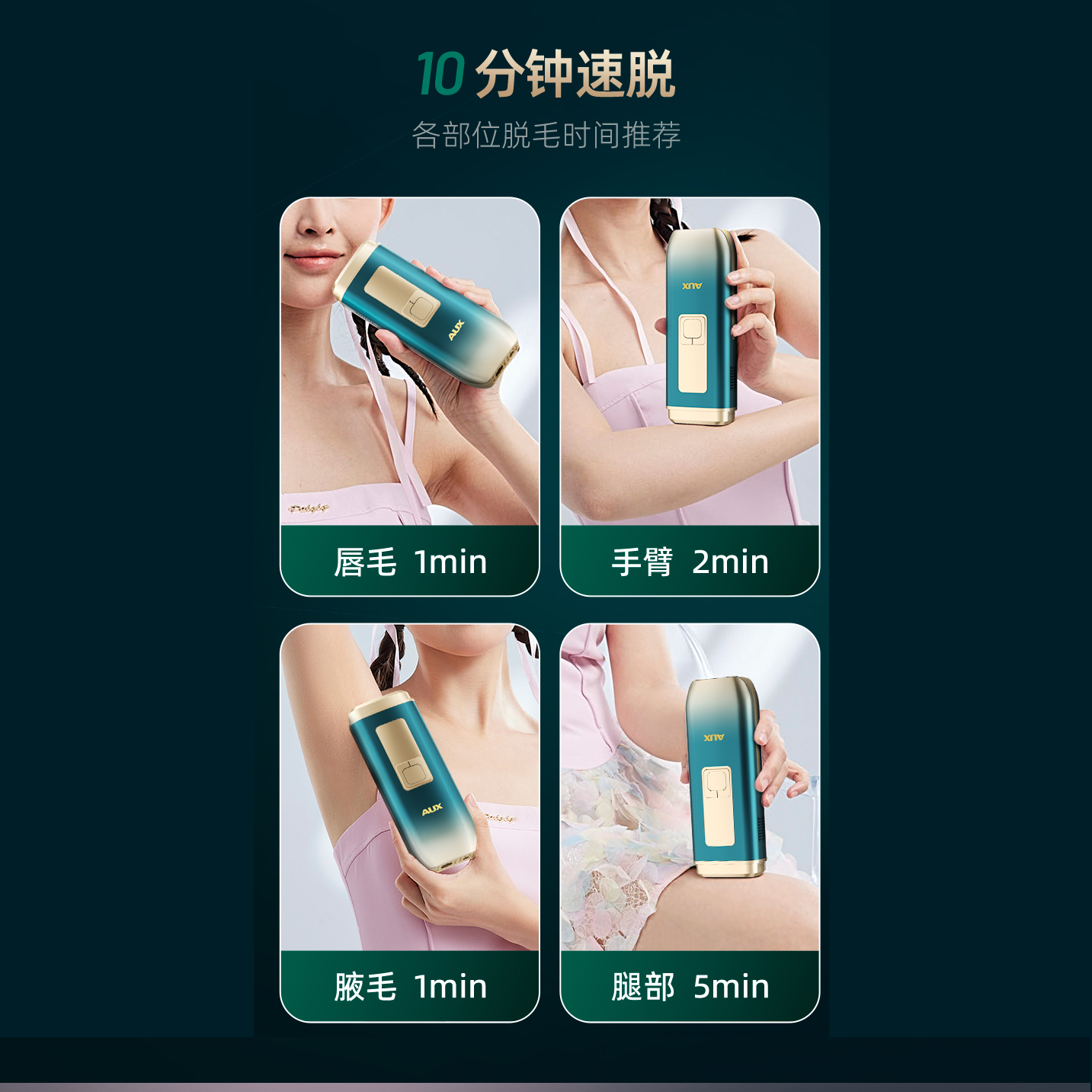 10 分钟速脱

各部位脱毛时间推荐

AUX

唇毛 1min

AUX

手臂 2min

AUX

腋毛 1min

AUX

腿部 5min