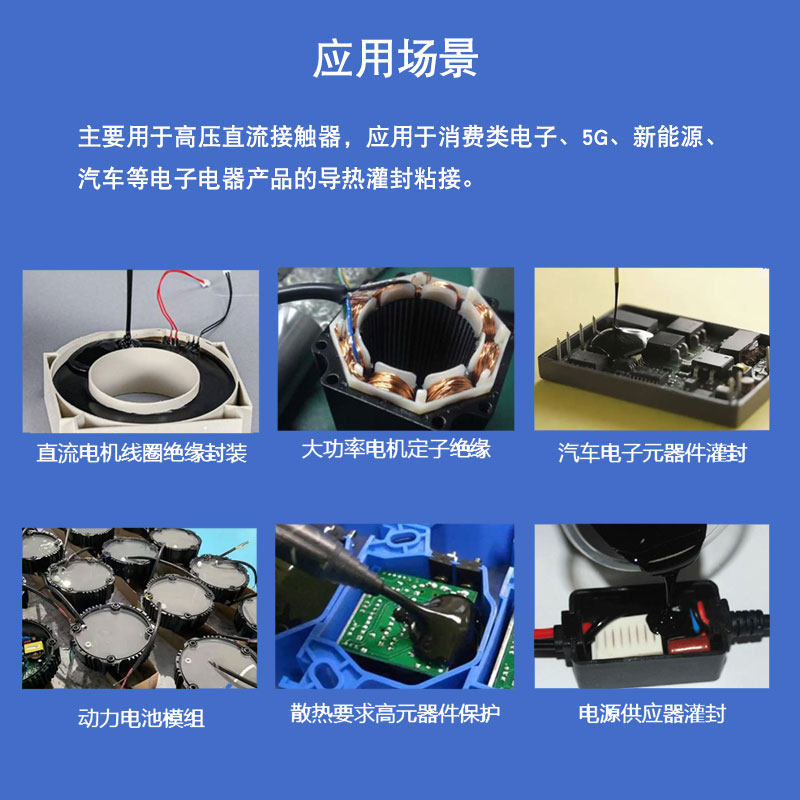 应用场景

主要用于高压直流接触器，应用于消费类电子、5G、新能源、汽车等电子电器产品的导热灌封粘接。

直流电机线圈绝缘封装

大功率电机定子绝缘

汽车电子元器件灌封

动力电池模组

散热要求高元器件保护

电源供应器灌封