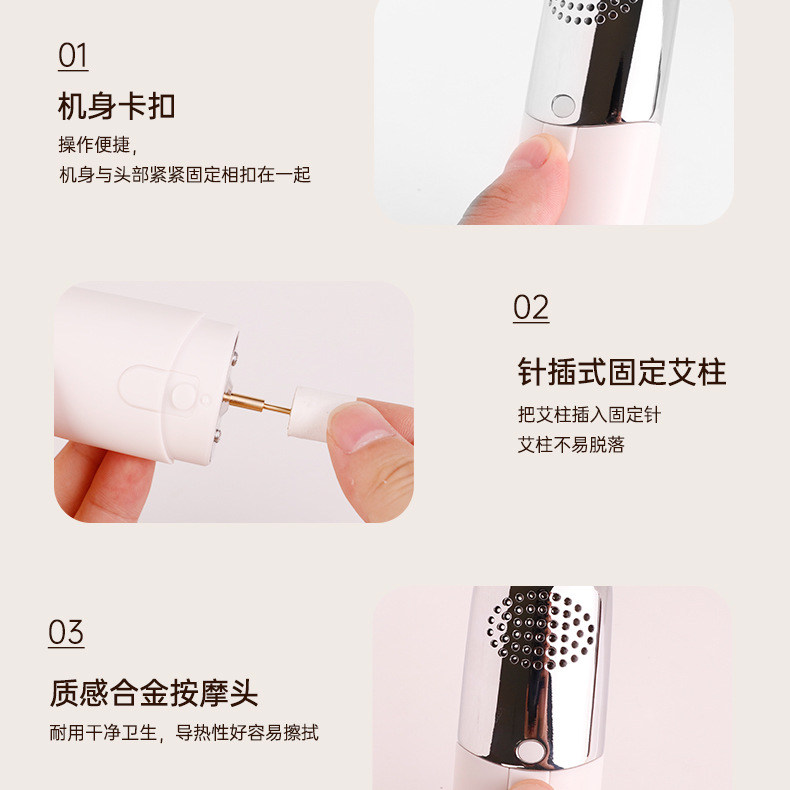 01

机身卡扣

操作便捷,
机身与头部紧紧固定相扣在一起

02

针插式固定艾柱

把艾柱插入固定针
艾柱不易脱落

03

质感合金按摩头

耐用干净卫生，导热性好容易擦拭