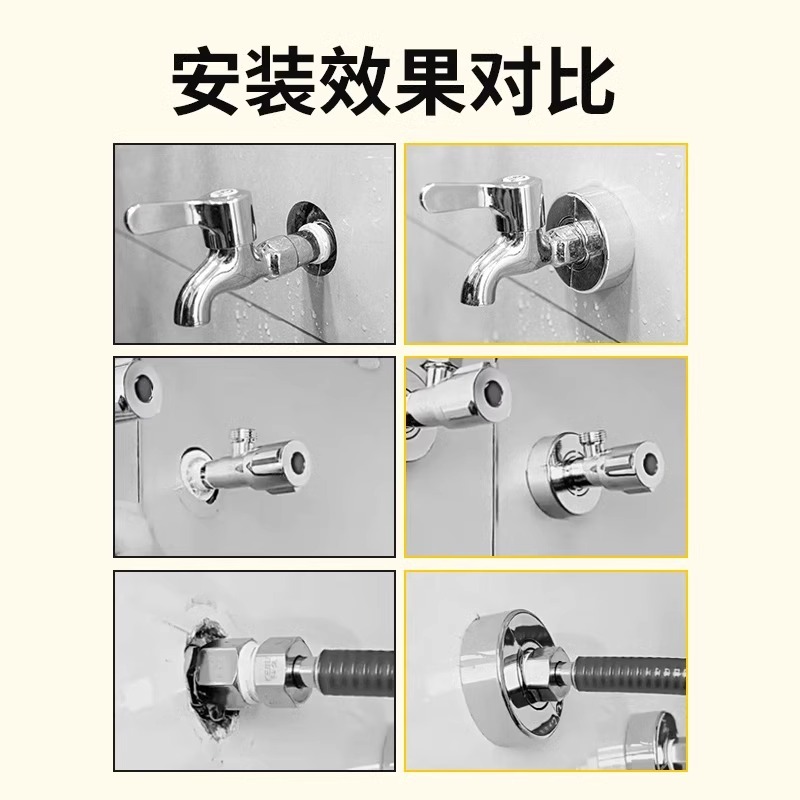 安装效果对比