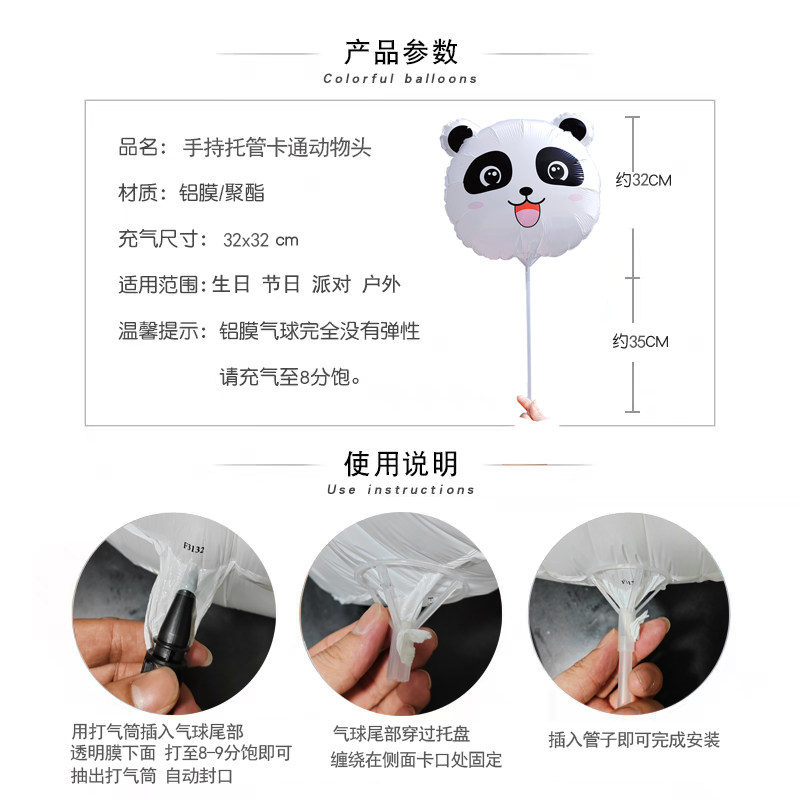 产品参数
Colorful balloons

品名：手持托管卡通动物头

材质：铝膜/聚酯

充气尺寸：32x32 cm

适用范围：生日 节日 派对 户外

温馨提示：铝膜气球完全没有弹性
请充气至8分饱。

约32CM

约35CM

使用说明
Use instructions

F3132

用打气筒插入气球尾部
透明膜下面 打至8-9分饱即可
抽出打气筒 自动封口

气球尾部穿过托盘
缠绕在侧面卡口处固定

插入管子即可完成安装