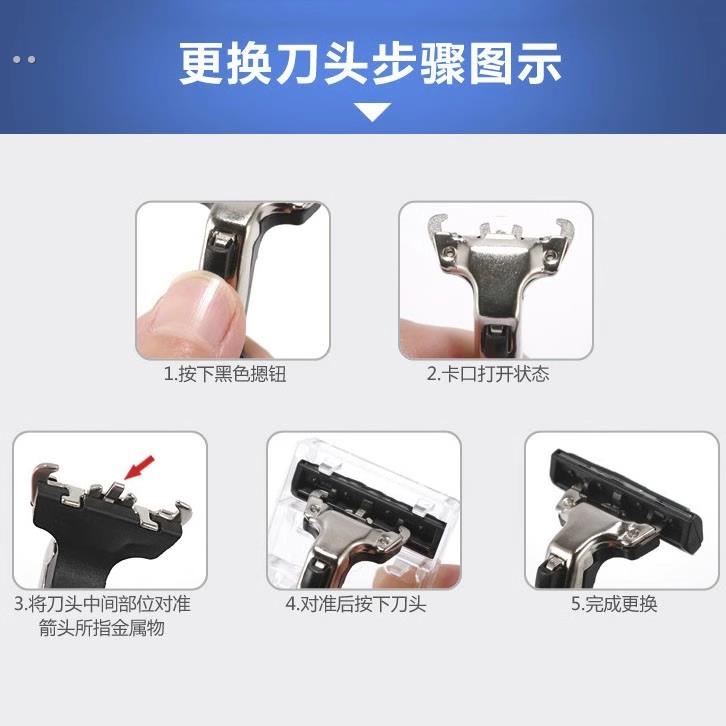 更换刀头步骤图示

1.按下黑色摁钮

2.卡口打开状态

3.将刀头中间部位对准箭头所指金属物

4.对准后按下刀头

5.完成更换