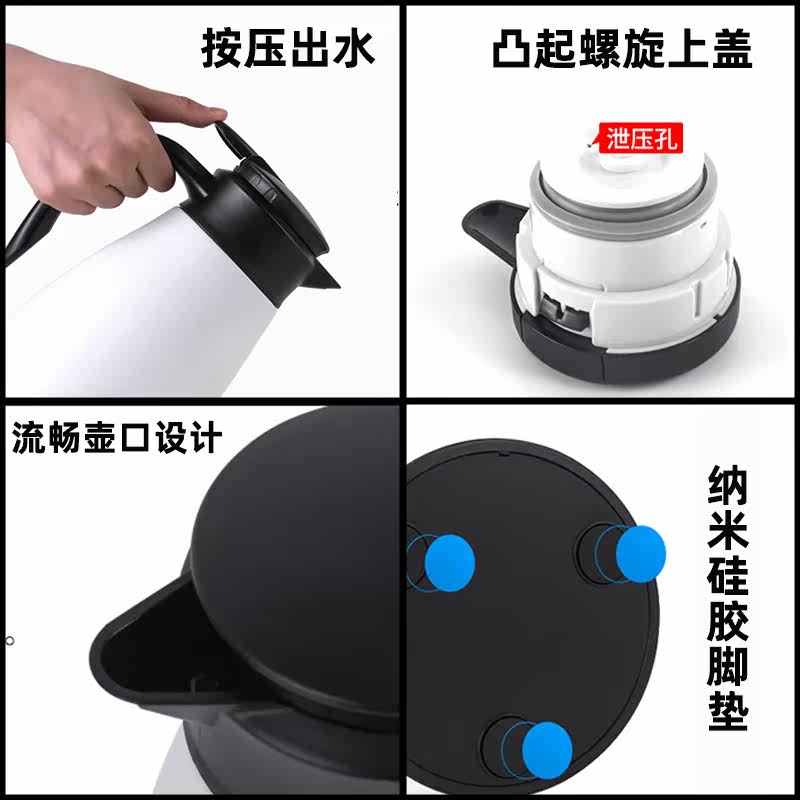 按压出水

凸起螺旋上盖

泄压孔

流畅壶口设计

纳米硅胶脚垫