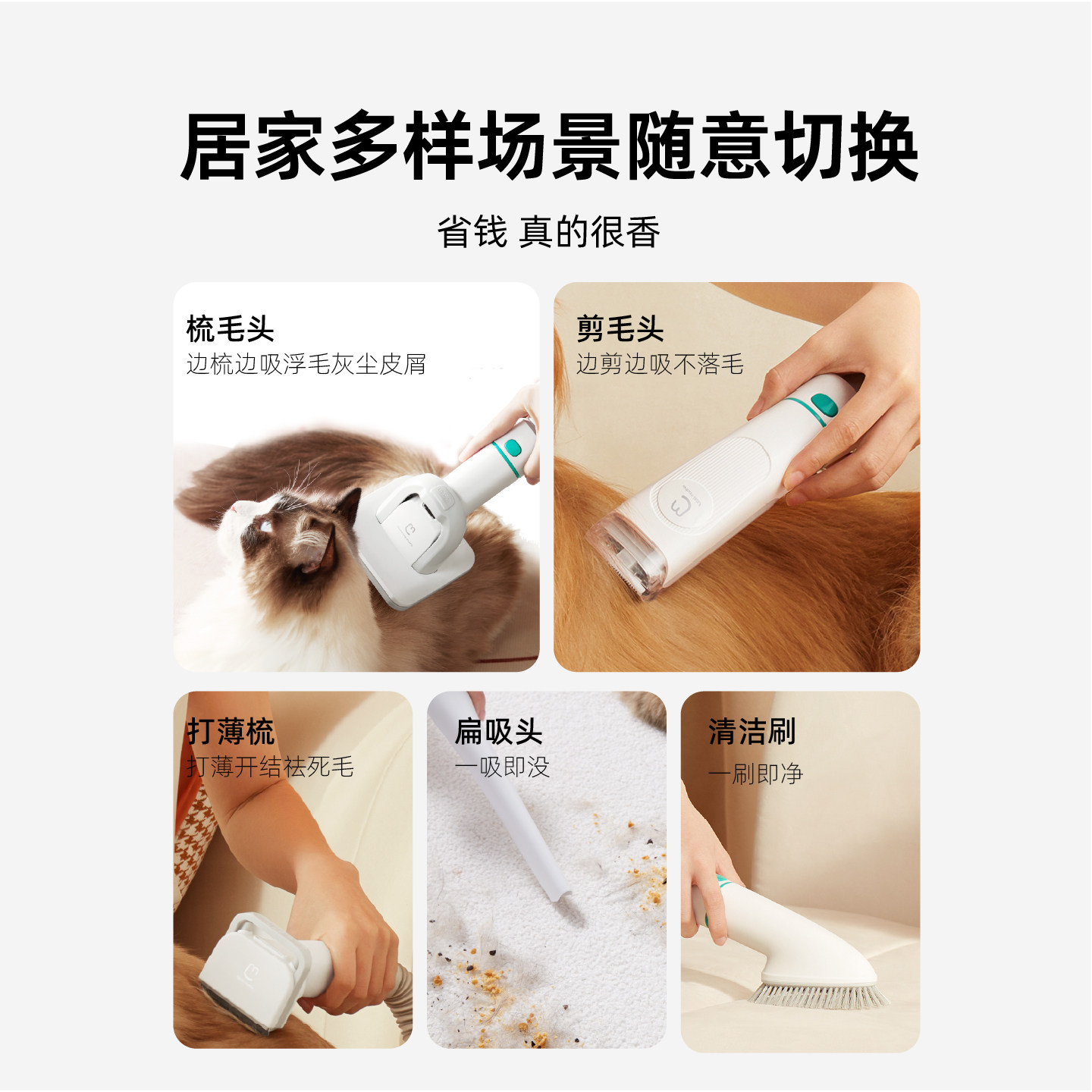 居家多样场景随意切换

省钱 真的很香

梳毛头
边梳边吸浮毛灰尘皮屑

剪毛头
边剪边吸不落毛

打薄梳
打薄开结祛死毛

扁吸头
一吸即没

清洁刷
一刷即净