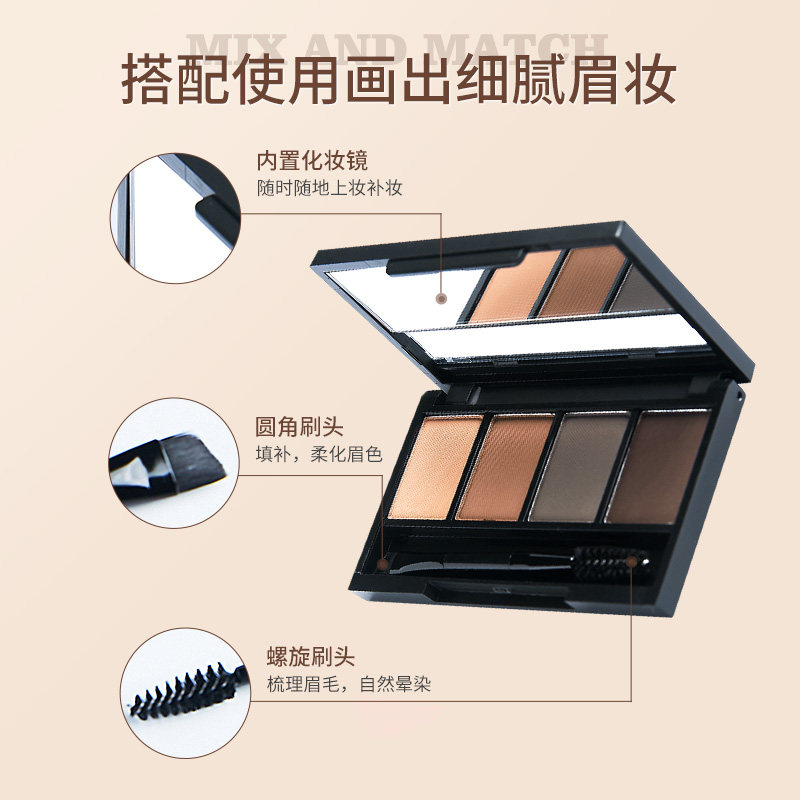 MIX AND MATCH
搭配使用画出细腻眉妆

内置化妆镜
随时随地上妆补妆

圆角刷头
填补，柔化眉色

螺旋刷头
梳理眉毛，自然晕染