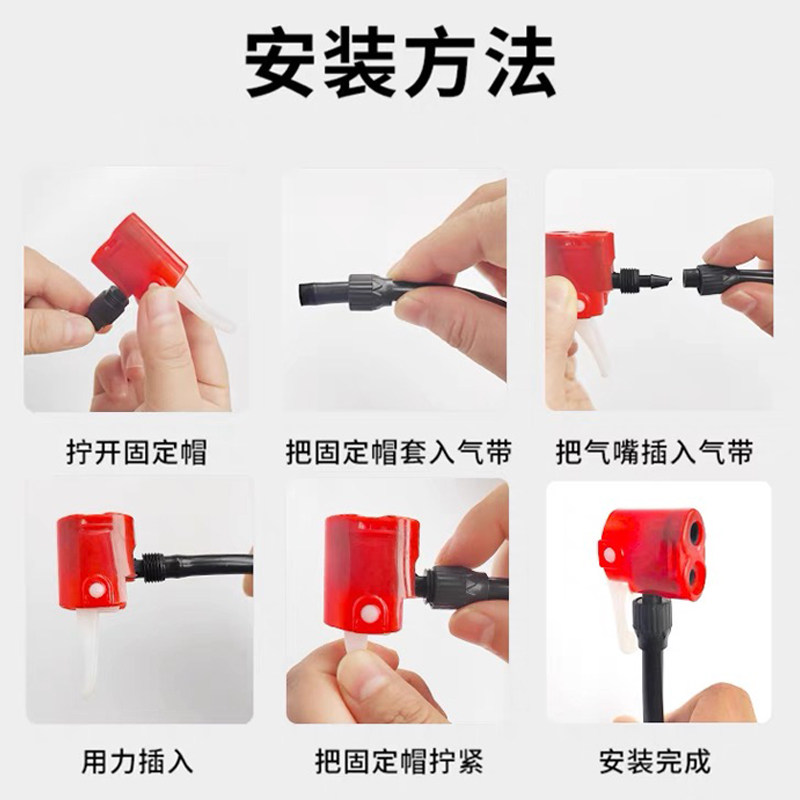 安装方法

拧开固定帽

把固定帽套入气带

把气嘴插入气带

用力插入

把固定帽拧紧

安装完成