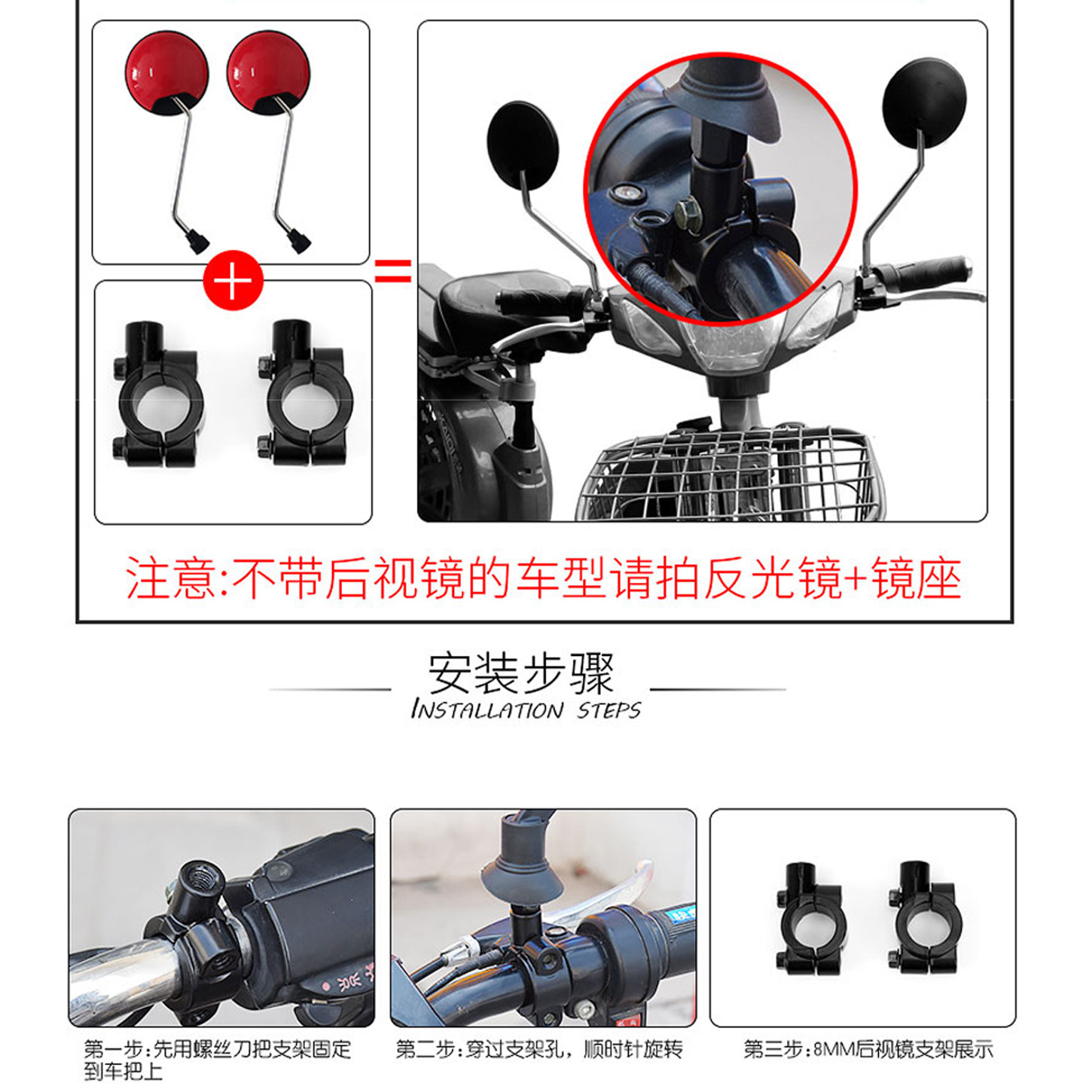 +

=

注意:不带后视镜的车型请拍反光镜+镜座

安装步骤
INSTALLATION STEPS

第一步:先用螺丝刀把支架固定到车把上

第二步:穿过支架孔，顺时针旋转

第三步:8MM后视镜支架展示