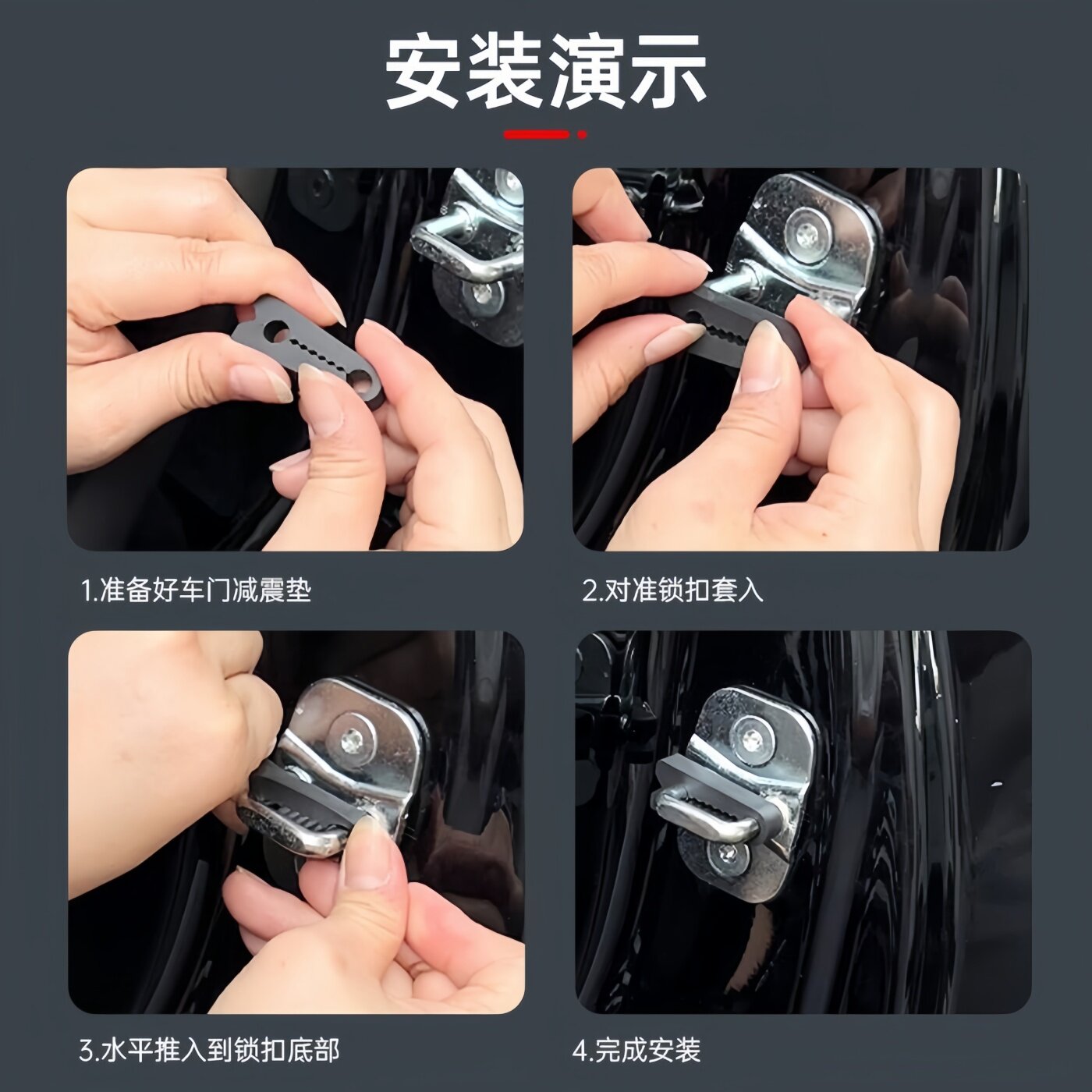 安装演示

1.准备好车门减震垫

2.对准锁扣套入

3.水平推入到锁扣底部

4.完成安装