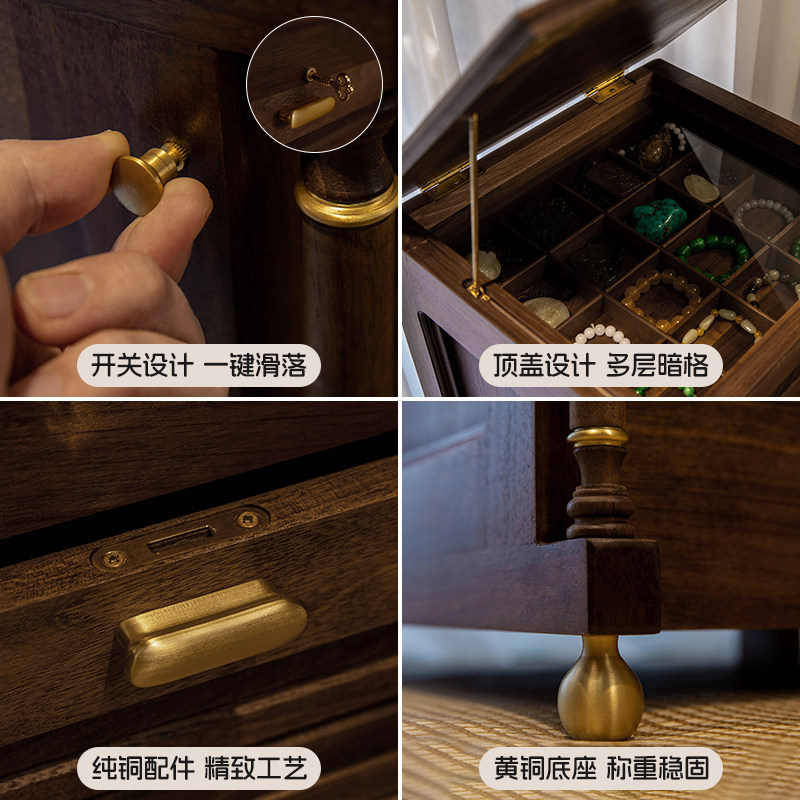 开关设计 一键滑落

顶盖设计 多层暗格

纯铜配件 精致工艺

黄铜底座 称重稳固