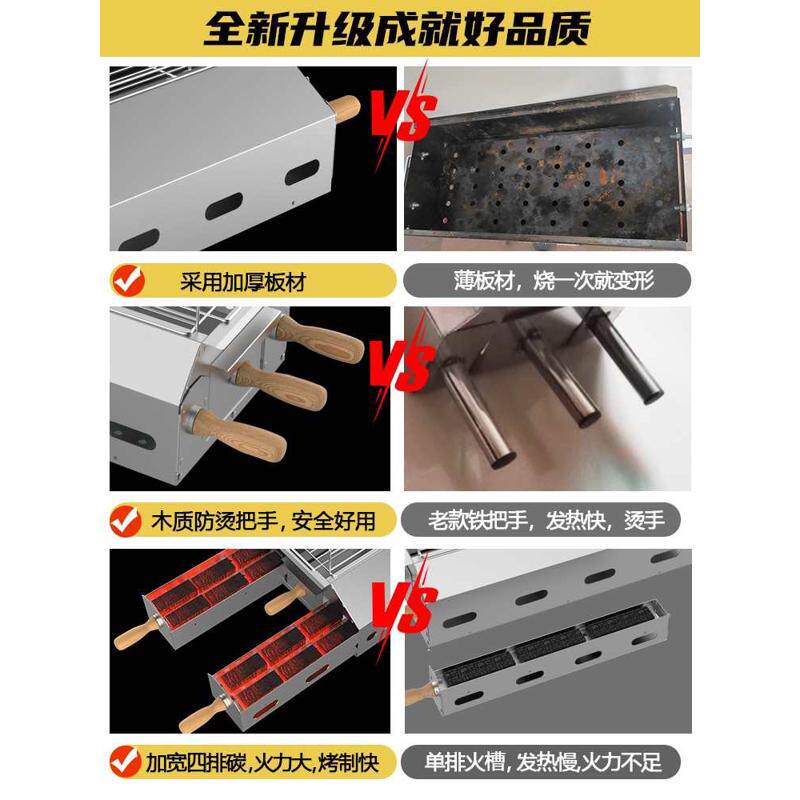 全新升级成就好品质

VS

采用加厚板材

薄板材，烧一次就变形

VS

木质防烫把手，安全好用

老款铁把手，发热快，烫手

VS

加宽四排碳，火力大，烤制快

单排火槽，发热慢，火力不足