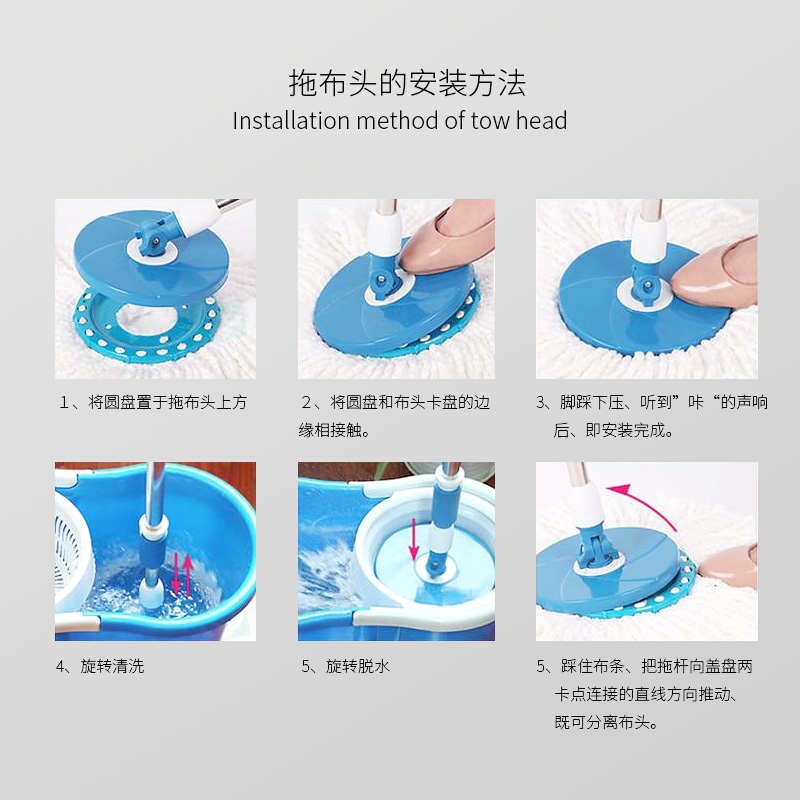 拖布头的安装方法
Installation method of tow head

1、将圆盘置于拖布头上方

2、将圆盘和布头卡盘的边缘相接触。

3、脚踩下压、听到”咔“的声响后、即安装完成。

4、旋转清洗

5、旋转脱水

5、踩住布条、把拖杆向盖盘两卡点连接的直线方向推动、既可分离布头。