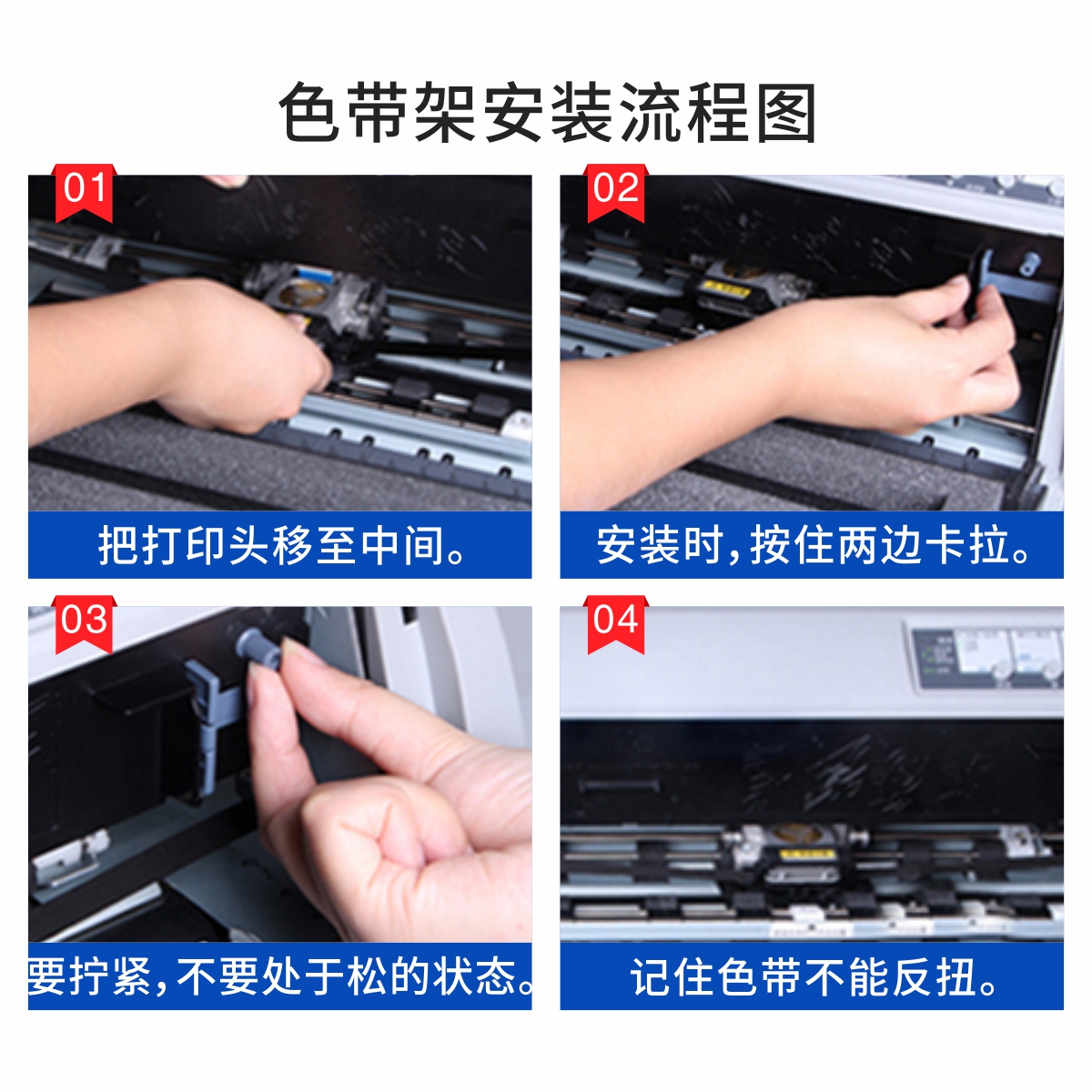 色带架安装流程图

01

把打印头移至中间。

02

安装时，按住两边卡拉。

03

要拧紧，不要处于松的状态。

04

记住色带不能反扭。