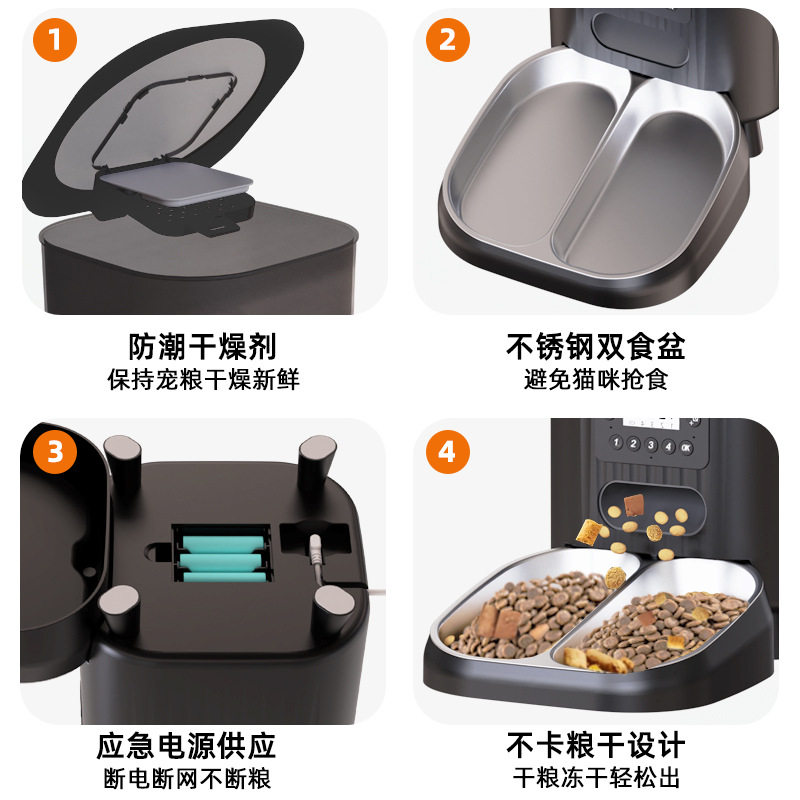 1

防潮干燥剂
保持宠粮干燥新鲜

2

不锈钢双食盆
避免猫咪抢食

3

应急电源供应
断电断网不断粮

4

1 2 3 4 OK

不卡粮干设计
干粮冻干轻松出