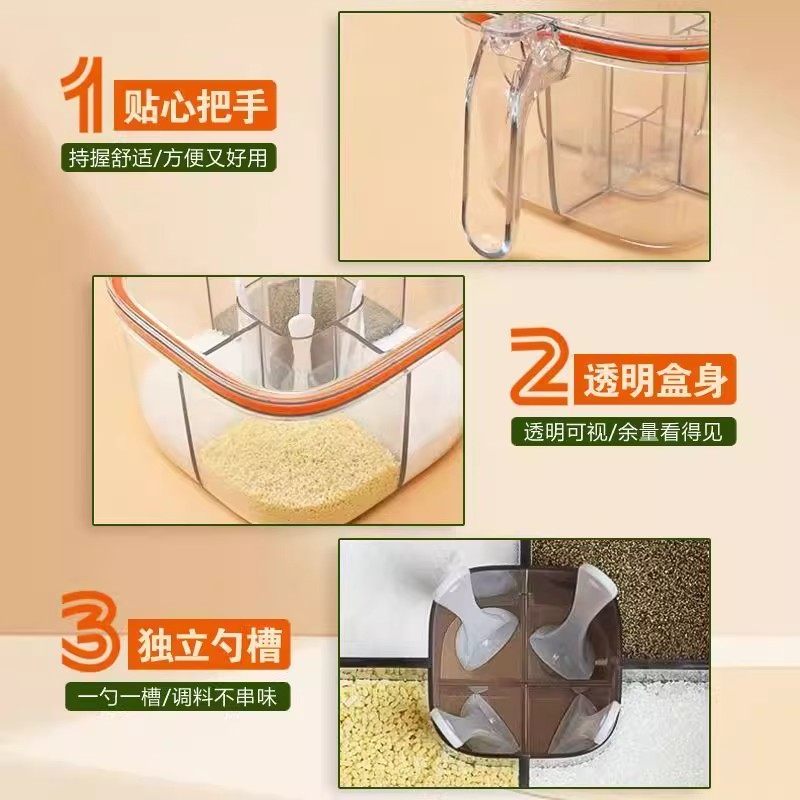 1 贴心把手

持握舒适/方便又好用

2 透明盒身

透明可视/余量看得见

3 独立勺槽

一勺一槽/调料不串味