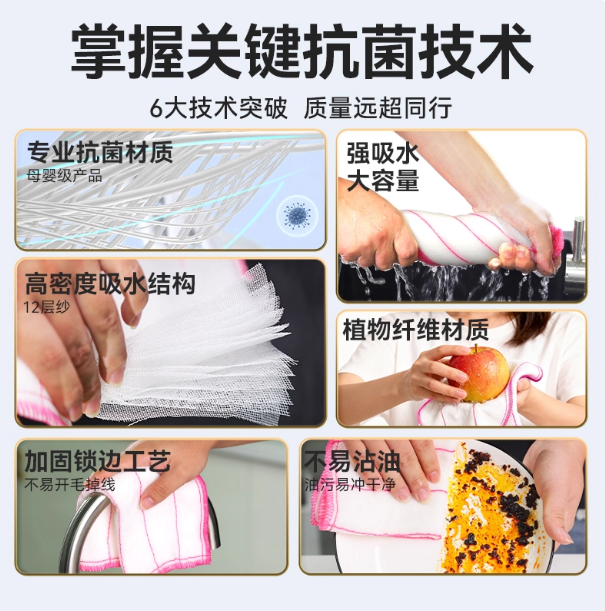 掌握关键抗菌技术

6大技术突破 质量远超同行

专业抗菌材质
母婴级产品

强吸水
大容量

高密度吸水结构
12层纱

植物纤维材质

加固锁边工艺
不易开毛掉线

不易沾油
油污易冲干净