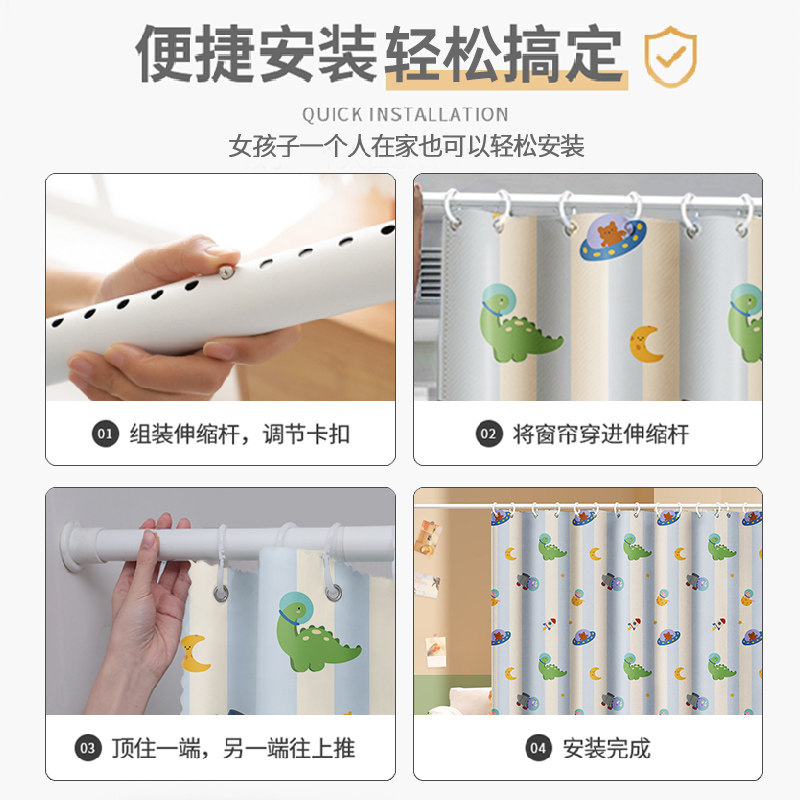 便捷安装轻松搞定

QUICK INSTALLATION

女孩子一个人在家也可以轻松安装

01 组装伸缩杆，调节卡扣

02 将窗帘穿进伸缩杆

03 顶住一端，另一端往上推

04 安装完成