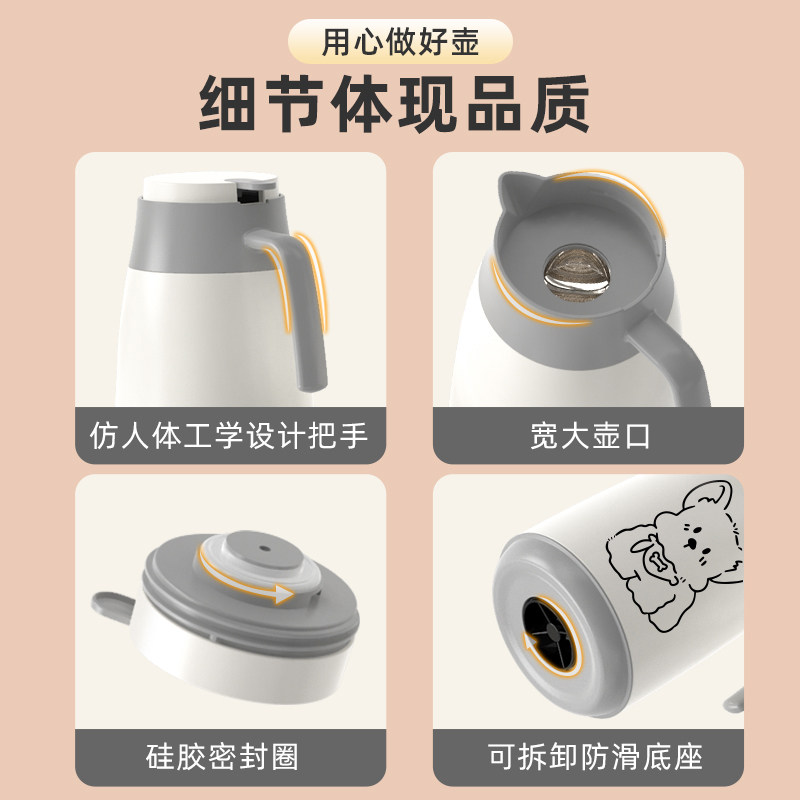 用心做好壶

细节体现品质

仿人体工学设计把手

宽大壶口

硅胶密封圈

可拆卸防滑底座