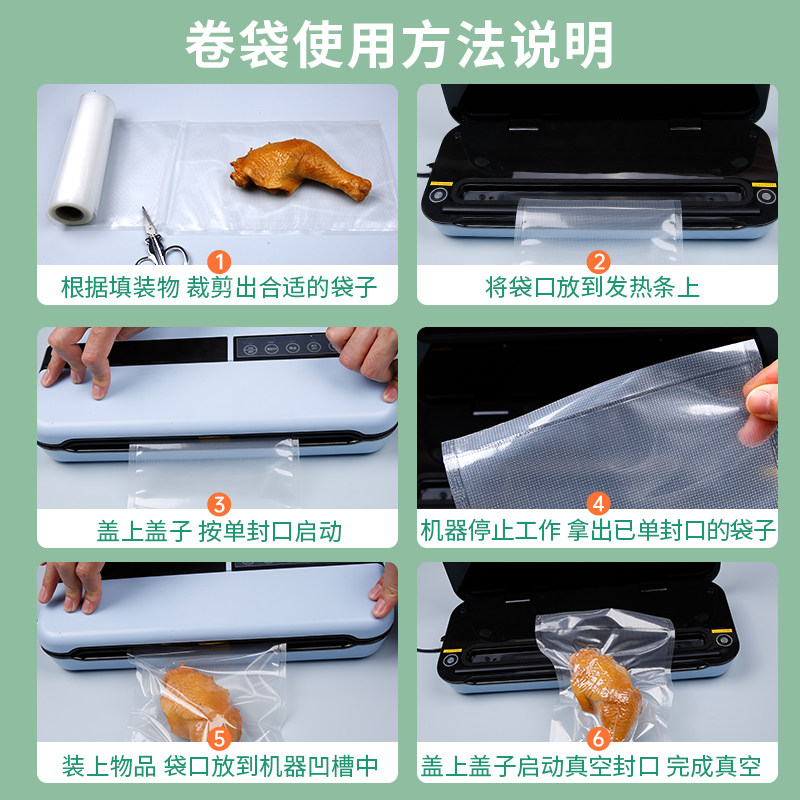 卷袋使用方法说明

1
根据填装物 裁剪出合适的袋子

2
将袋口放到发热条上

3
盖上盖子 按单封口启动

4
机器停止工作 拿出已单封口的袋子

5
装上物品 袋口放到机器凹槽中

6
盖上盖子启动真空封口 完成真空