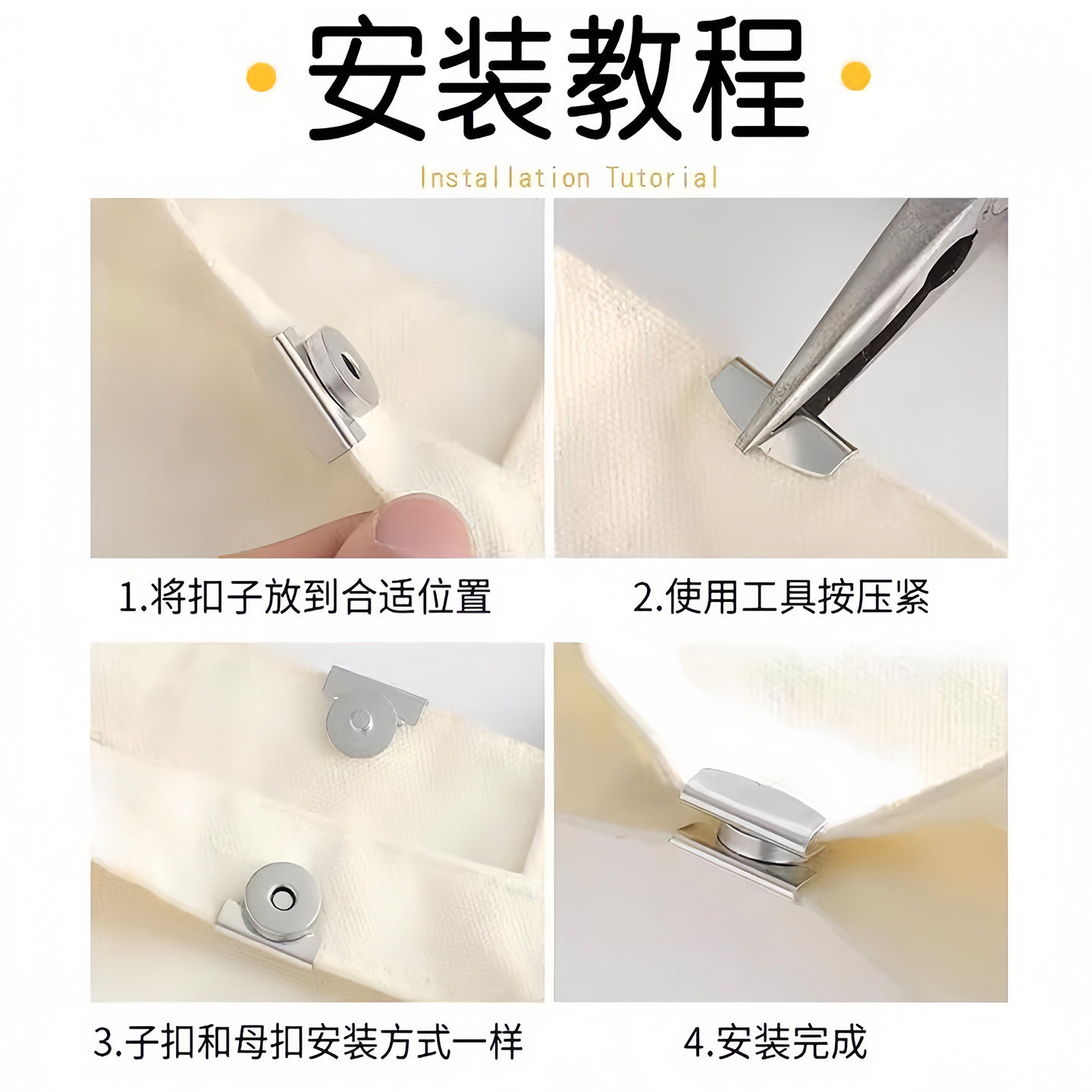 安装教程

Installation Tutorial

1.将扣子放到合适位置

2.使用工具按压紧

3.子扣和母扣安装方式一样

4.安装完成