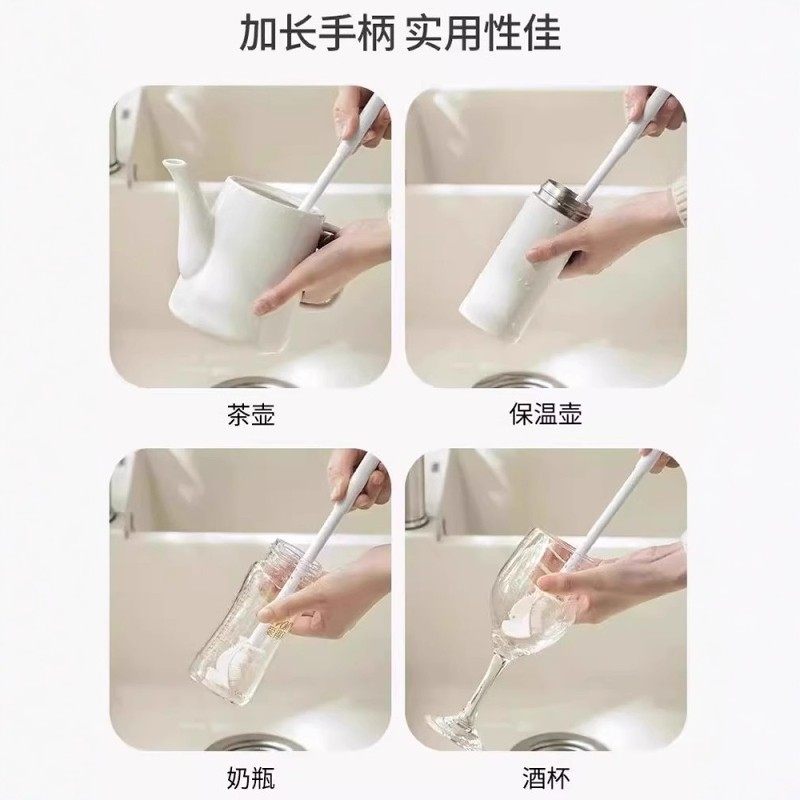 加长手柄 实用性佳

茶壶

保温壶

奶瓶

酒杯