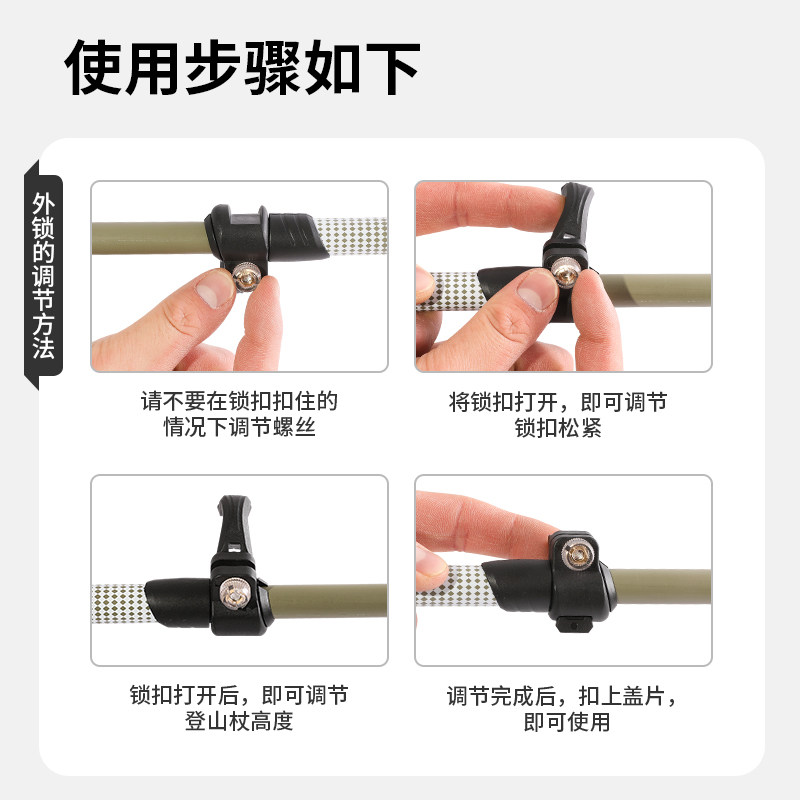 使用步骤如下

外锁的调节方法

请不要在锁扣扣住的情况下调节螺丝

将锁扣打开，即可调节锁扣松紧

锁扣打开后，即可调节登山杖高度

调节完成后，扣上盖片，即可使用