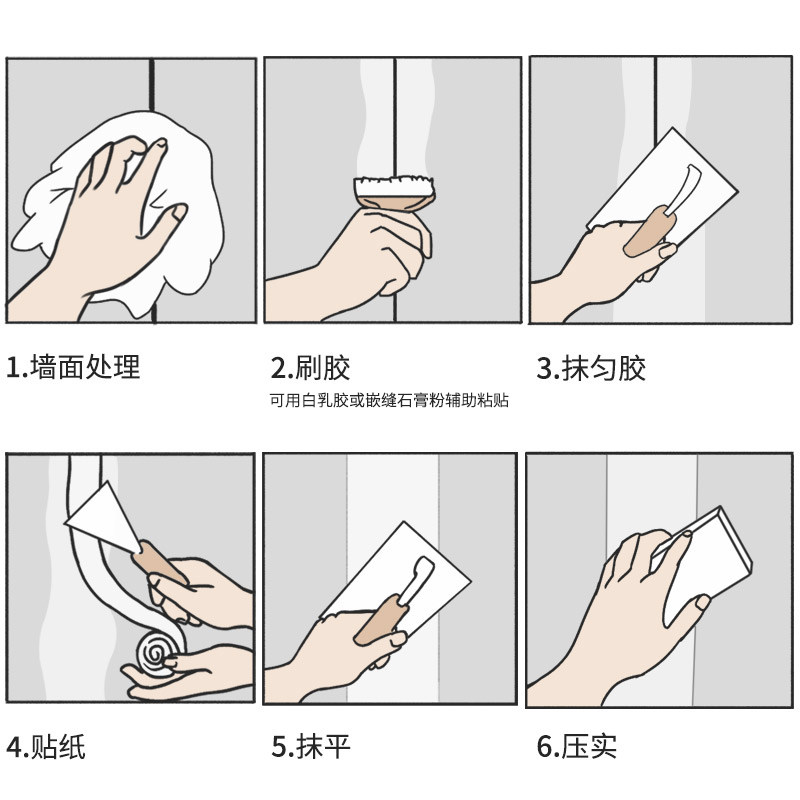 1.墙面处理

2.刷胶

可用白乳胶或嵌缝石膏粉辅助粘贴

3.抹匀胶

4.贴纸

5.抹平

6.压实