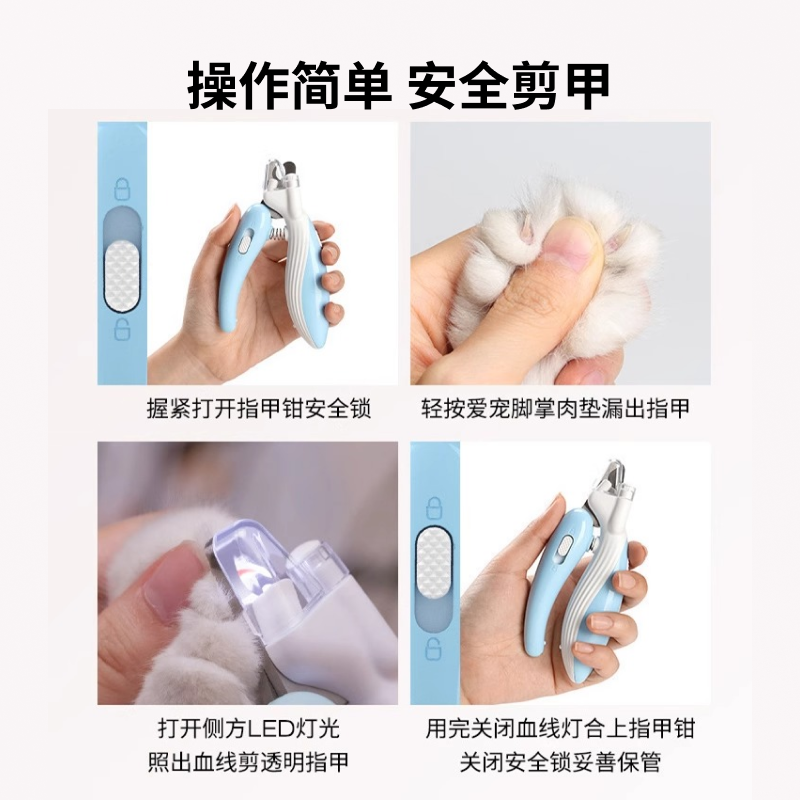 操作简单 安全剪甲

握紧打开指甲钳安全锁

轻按爱宠脚掌肉垫漏出指甲

打开侧方LED灯光
照出血线剪透明指甲

用完关闭血线灯合上指甲钳
关闭安全锁妥善保管