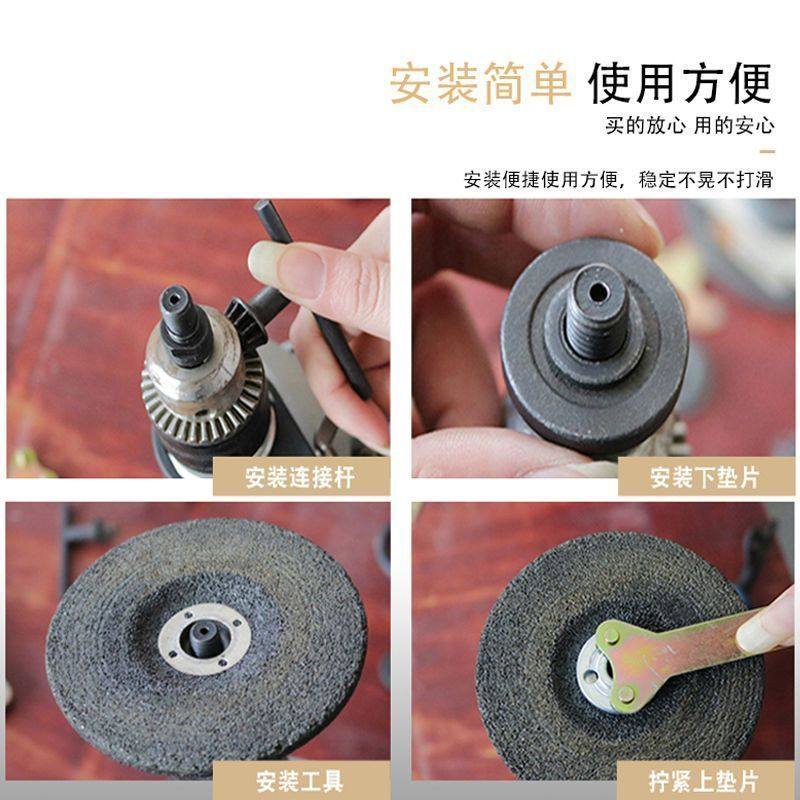 安装简单 使用方便

买的放心 用的安心

安装便捷使用方便，稳定不晃不打滑

安装连接杆

安装下垫片

安装工具

拧紧上垫片