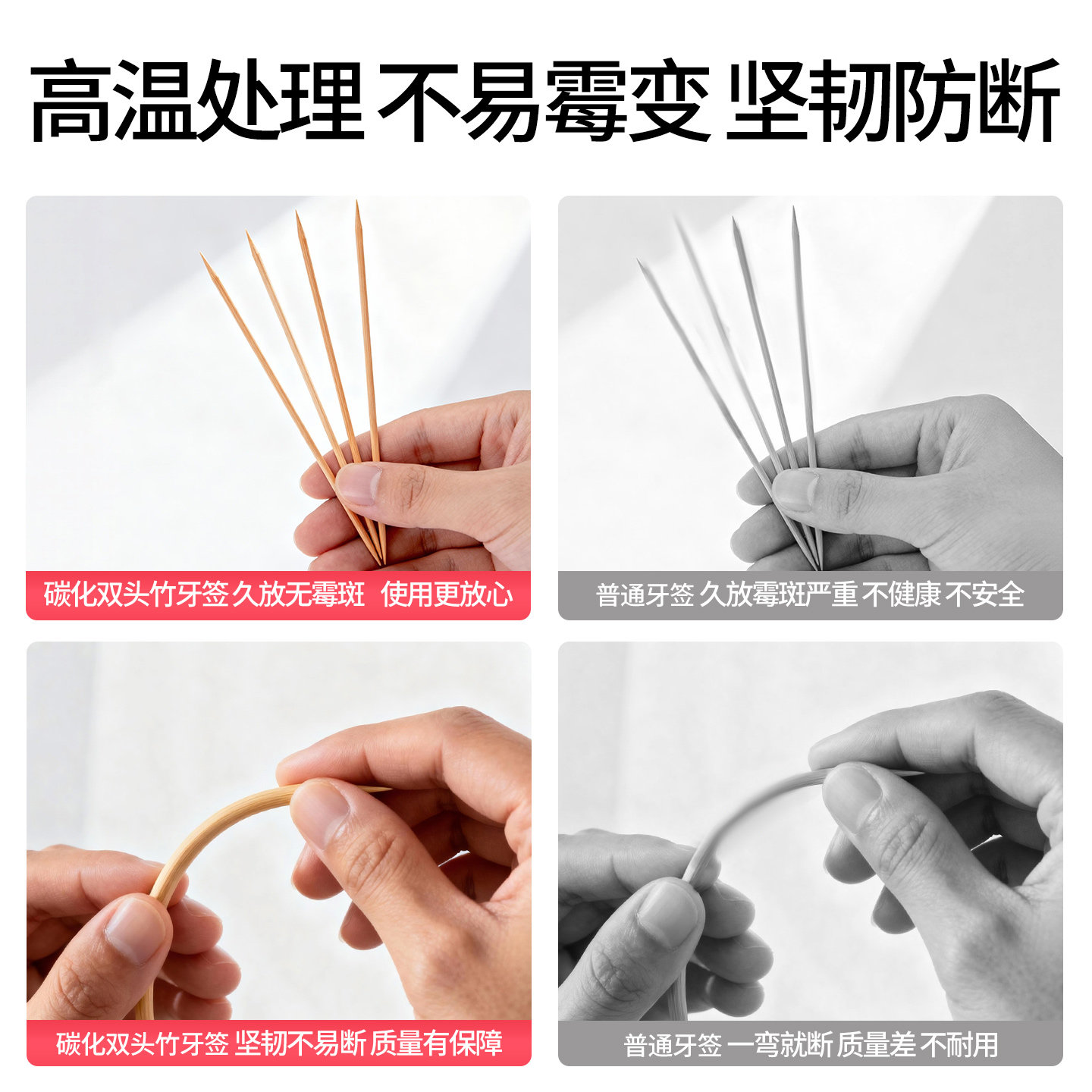 高温处理 不易霉变 坚韧防断

碳化双头竹牙签 久放无霉斑 使用更放心

普通牙签 久放霉斑严重 不健康 不安全

碳化双头竹牙签 坚韧不易断 质量有保障

普通牙签 一弯就断 质量差 不耐用