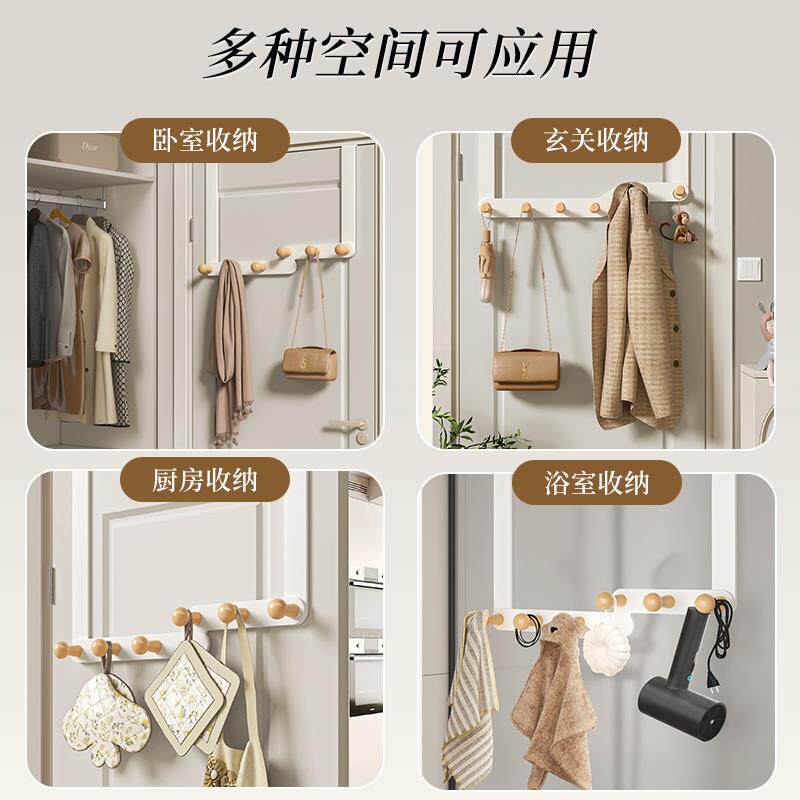 多种空间可应用

卧室收纳

Dior

玄关收纳

厨房收纳

浴室收纳