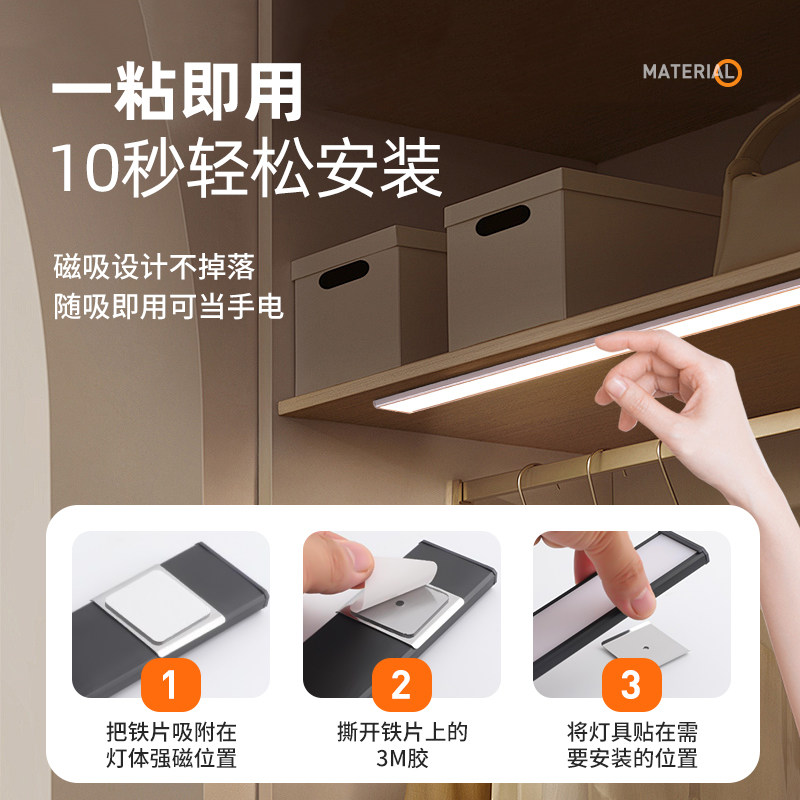 一粘即用
10秒轻松安装

MATERIAL

磁吸设计不掉落
随吸即用可当手电

1
把铁片吸附在灯体强磁位置

2
撕开铁片上的3M胶

3
将灯具贴在需要安装的位置