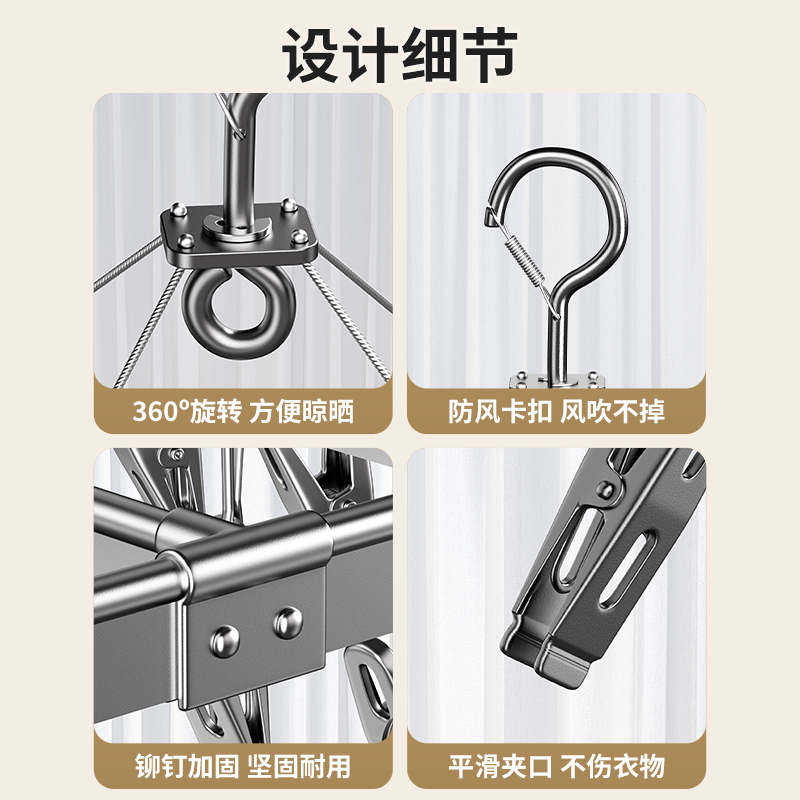 设计细节

360°旋转 方便晾晒

防风卡扣 风吹不掉

铆钉加固 坚固耐用

平滑夹口 不伤衣物