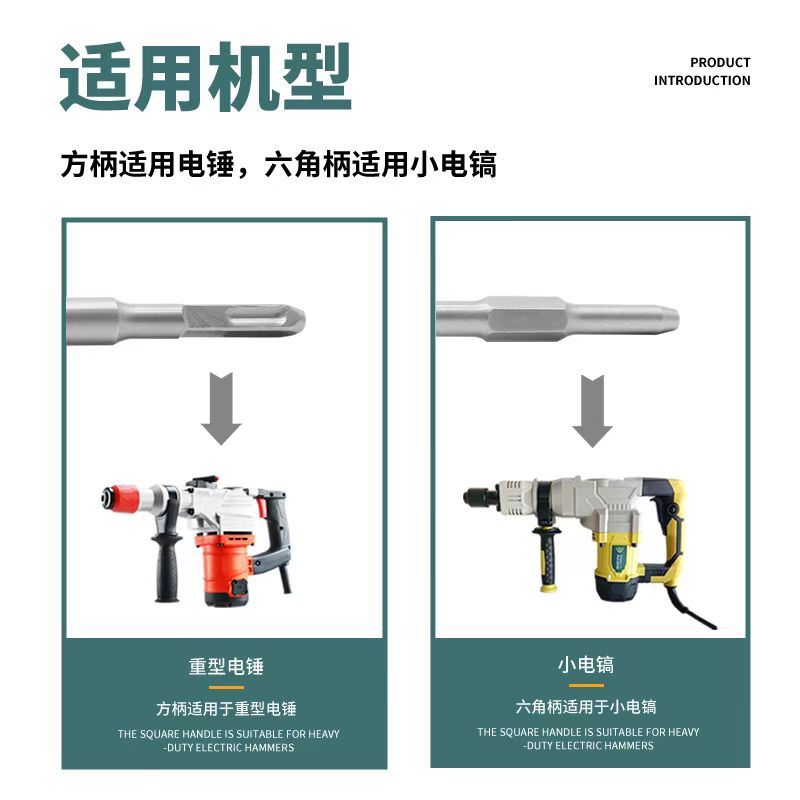 适用机型

PRODUCT
INTRODUCTION

方柄适用电锤，六角柄适用小电镐

重型电锤

方柄适用于重型电锤

THE SQUARE HANDLE IS SUITABLE FOR HEAVY -DUTY ELECTRIC HAMMERS

小电镐

六角柄适用于小电镐

THE SQUARE HANDLE IS SUITABLE FOR HEAVY -DUTY ELECTRIC HAMMERS