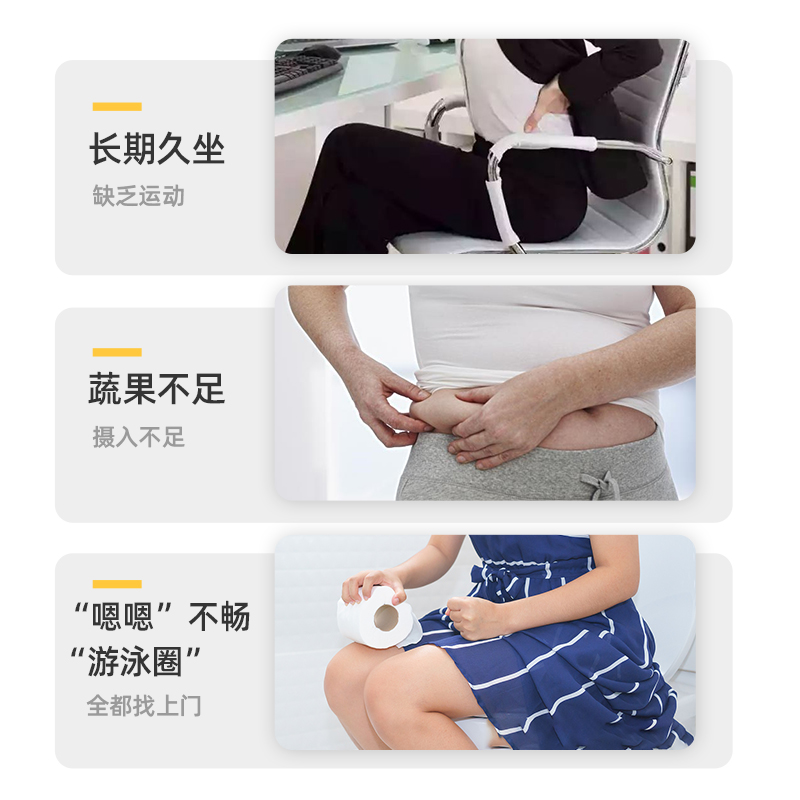 长期久坐
缺乏运动

蔬果不足
摄入不足

“嗯嗯”不畅
“游泳圈”
全都找上门