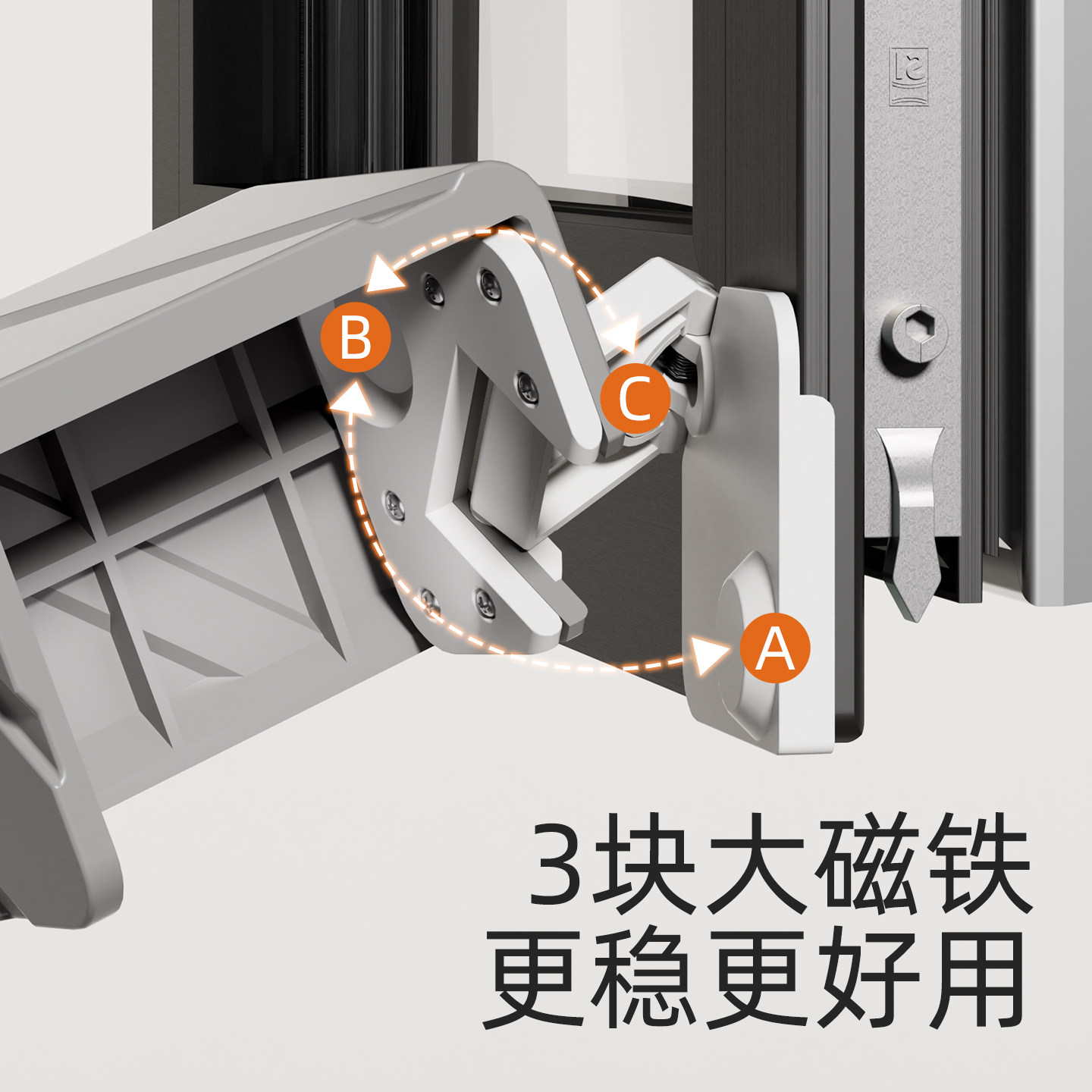 B

C

A

3块大磁铁
更稳更好用