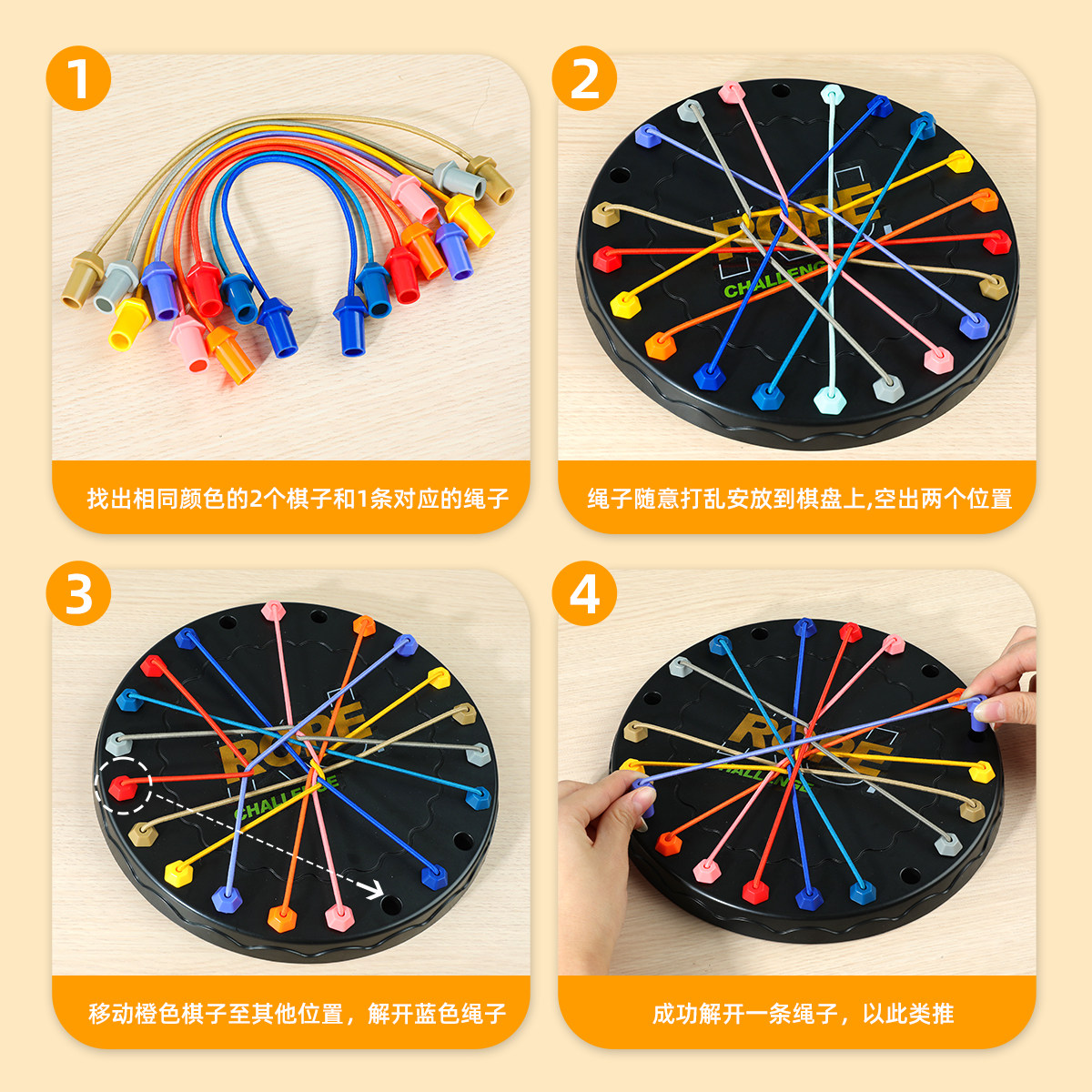 1

找出相同颜色的2个棋子和1条对应的绳子

2

ROPE
CHALLENGE

绳子随意打乱安放到棋盘上,空出两个位置

3

ROPE
CHALLENGE

移动橙色棋子至其他位置，解开蓝色绳子

4

ROPE
CHALLENGE

成功解开一条绳子，以此类推