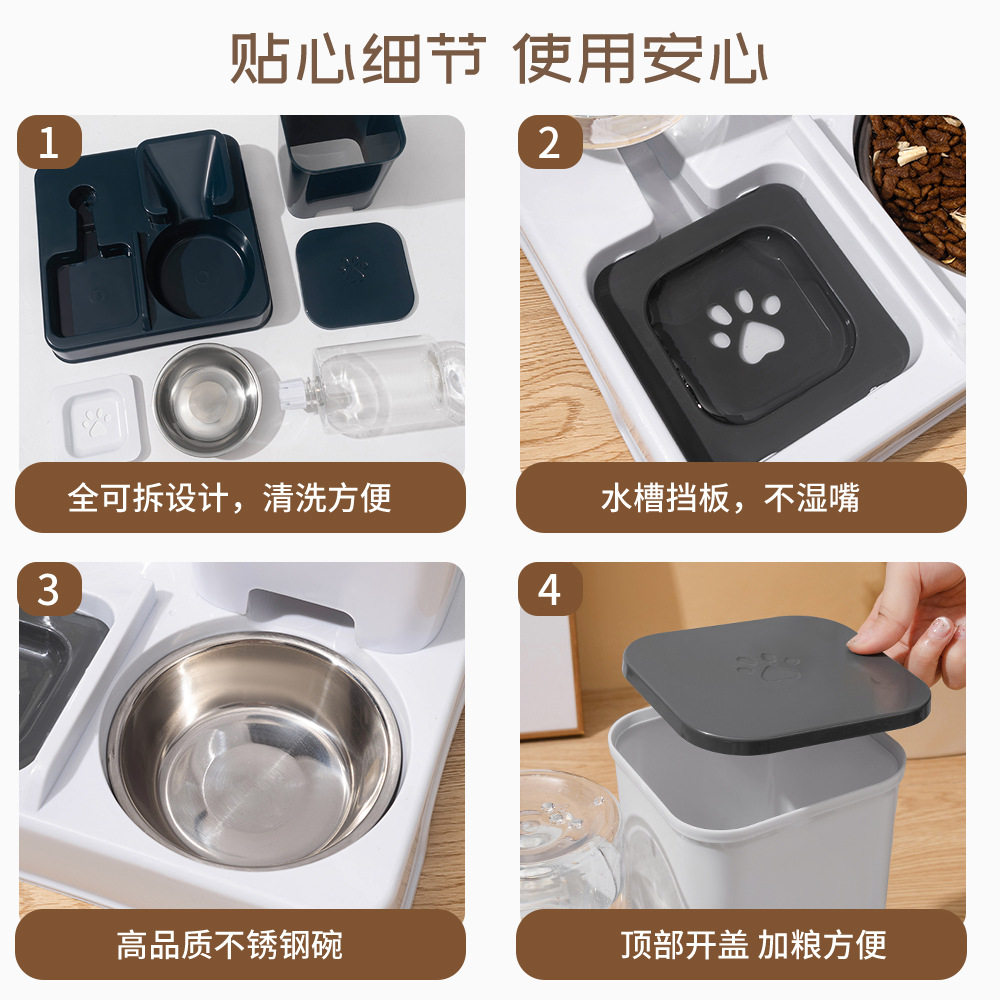 贴心细节 使用安心

1
全可拆设计，清洗方便

2
水槽挡板，不湿嘴

3
高品质不锈钢碗

4
顶部开盖 加粮方便