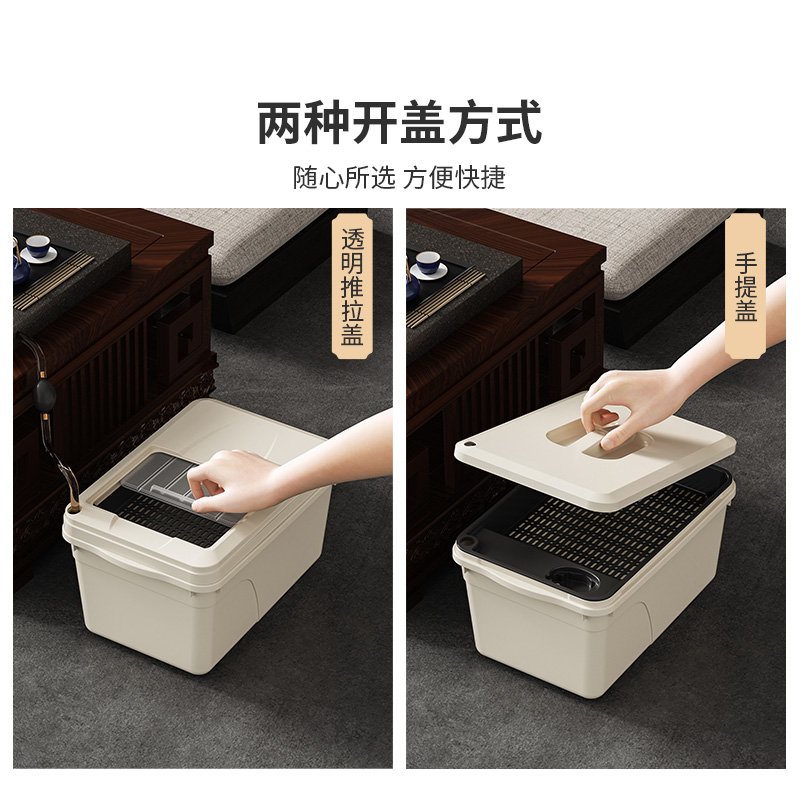 两种开盖方式

随心所选 方便快捷

透明推拉盖

手提盖