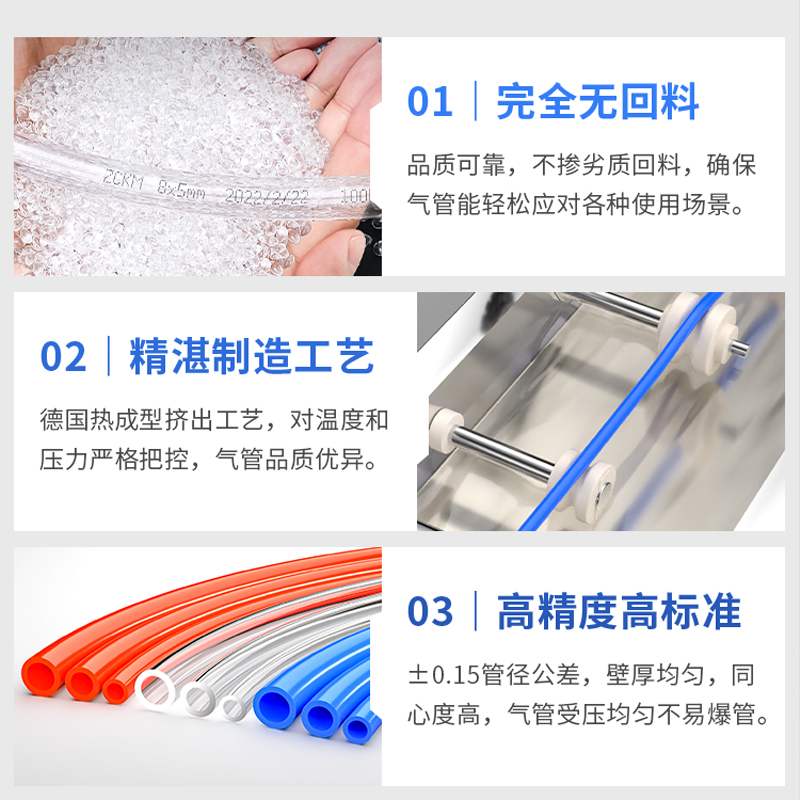 ZCKM 8x5mm 2022/2/22 100

01 | 完全无回料

品质可靠，不掺劣质回料，确保气管能轻松应对各种使用场景。

02 | 精湛制造工艺

德国热成型挤出工艺，对温度和压力严格把控，气管品质优异。

03 | 高精度高标准

±0.15管径公差，壁厚均匀，同心度高，气管受压均匀不易爆管。