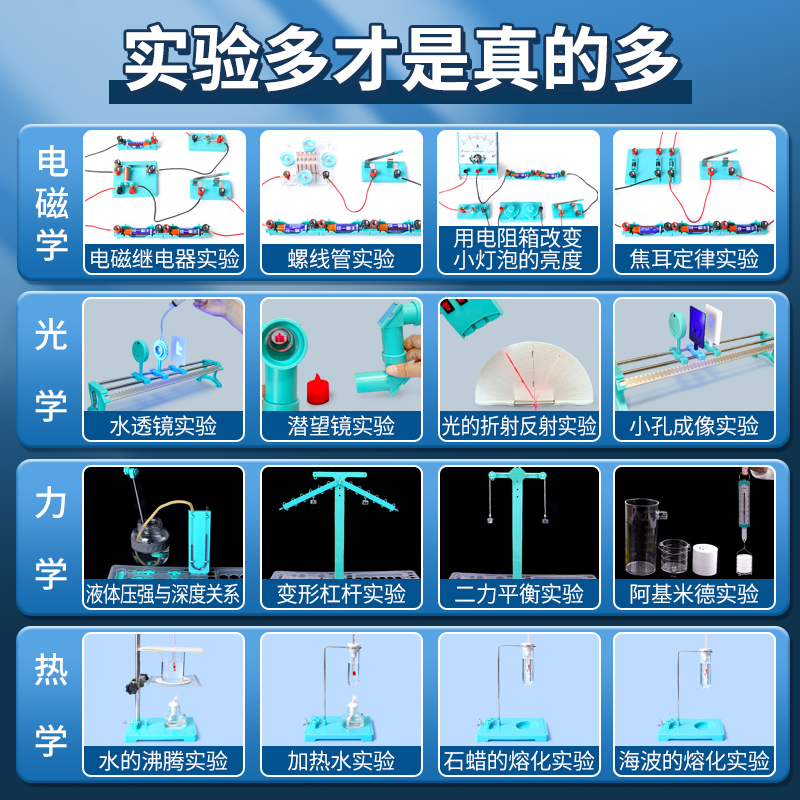 实验多才是真的多

电磁学

电磁继电器实验

螺线管实验

用电阻箱改变小灯泡的亮度

焦耳定律实验

光学

水透镜实验

潜望镜实验

光的折射反射实验

小孔成像实验

力学

液体压强与深度关系

变形杠杆实验

二力平衡实验

阿基米德实验

热学

水的沸腾实验

加热水实验

石蜡的熔化实验

海波的熔化实验