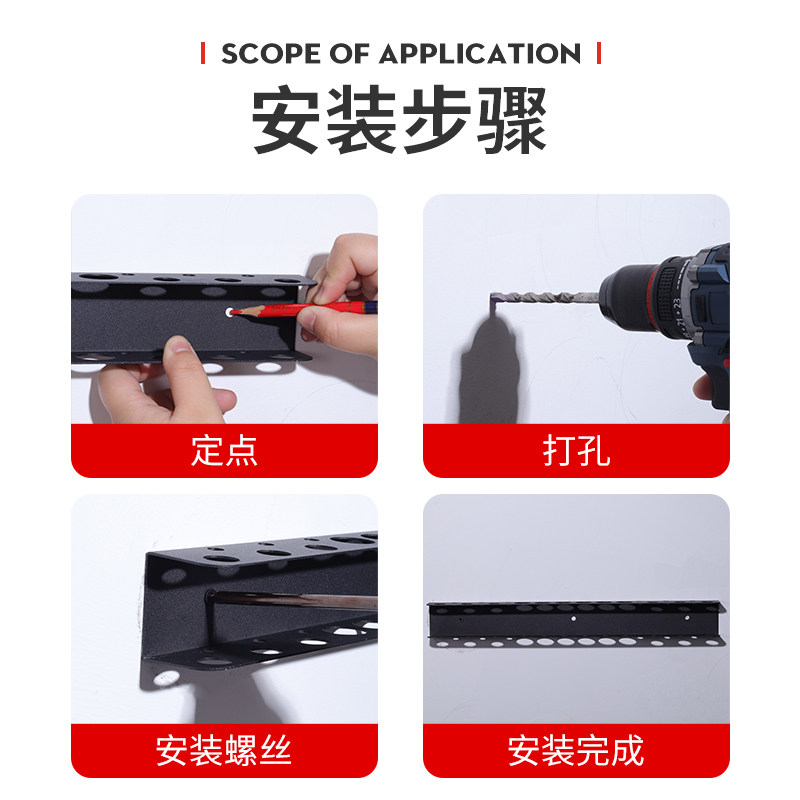 SCOPE OF APPLICATION

安装步骤

定点

打孔

安装螺丝

安装完成