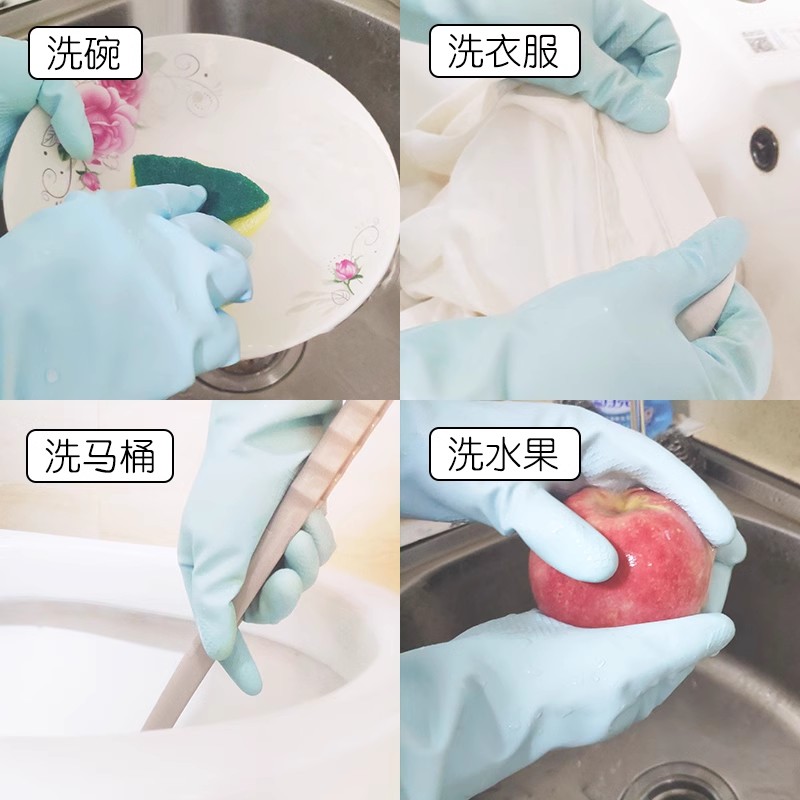 洗碗

洗衣服

洗马桶

洗水果